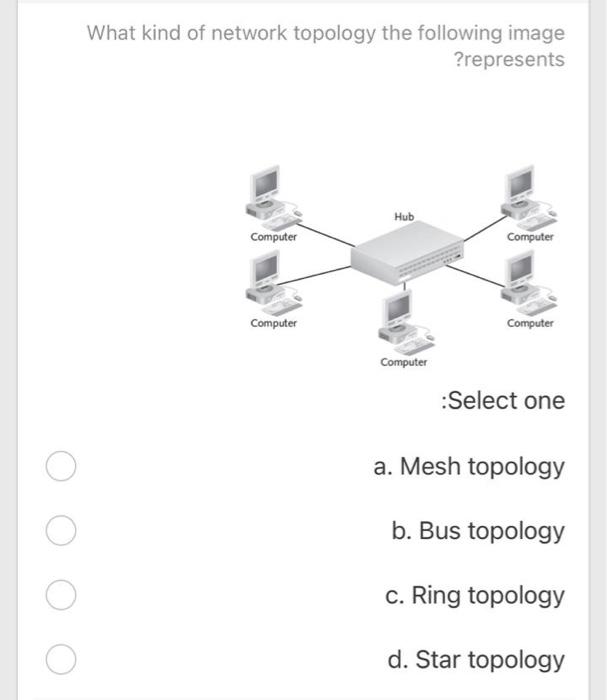 What kind of network topology the following image ?represents

Hub
Computer
Computer
Computer
Computer
Computer

:Select one

a. Mesh topology

b. Bus topology

c. Ring topology

d. Star topology