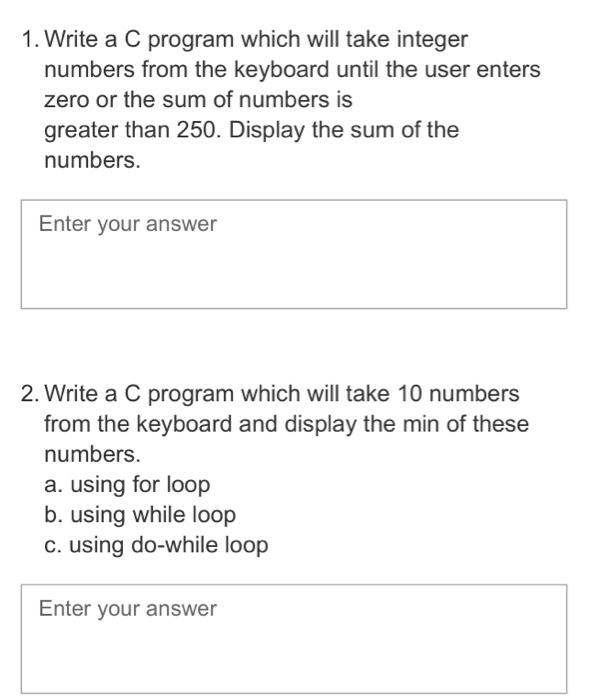 1. Write a C program which will take integer numbers from the keyboard until the user enters zero or the sum of numbers is
greater than 250. Display the sum of the numbers.

Enter your answer

2. Write a C program which will take 10 numbers from the keyboard and display the min of these numbers.
a. using for loop
b. using while loop
c. using do-while loop

Enter your answer