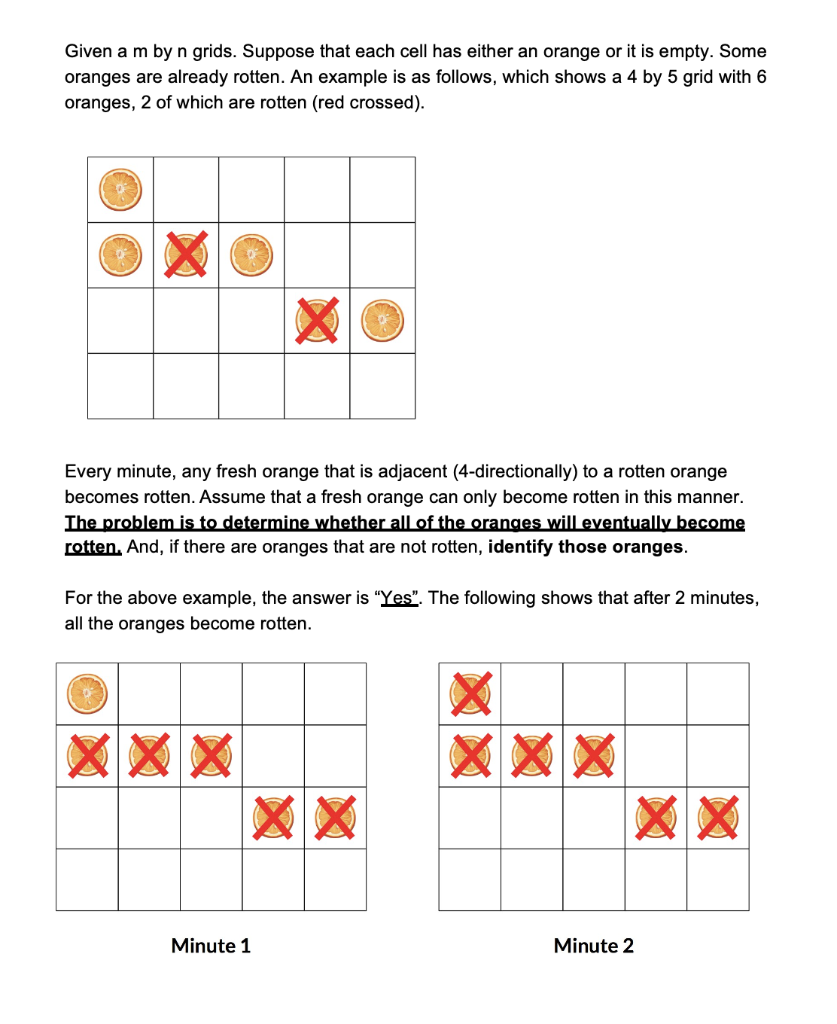 Given a m by n grids. Suppose that each cell has either an orange or it is empty. Some oranges are already rotten. An example is as follows, which shows a 4 by 5 grid with 6 oranges, 2 of which are rotten (red crossed).

Every minute, any fresh orange that is adjacent (4-directionally) to a rotten orange becomes rotten. Assume that a fresh orange can only become rotten in this manner. The problem is to determine whether all of the oranges will eventually become rotten. And, if there are oranges that are not rotten, identify those oranges.

For the above example, the answer is "Yes". The following shows that after 2 minutes, all the oranges become rotten.

Minute 1

Minute 2