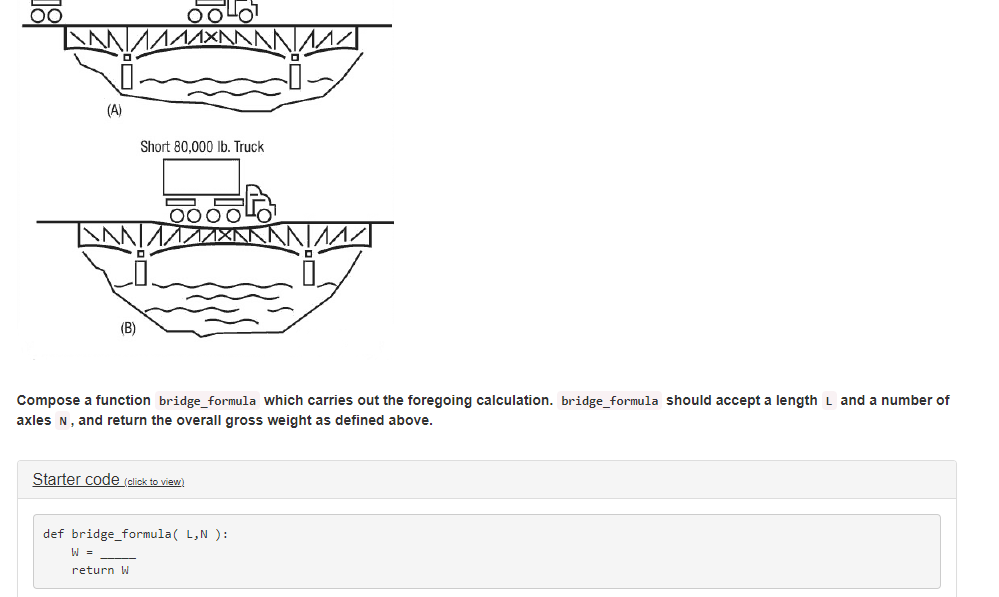 (A)

Short 80,000 lb. Truck

(B)

Compose a function bridge_formula which carries out the foregoing calculation. bridge_formula should accept a length L and a number of axles N, and return the overall gross weight as defined above.

Starter code (click to view)

def bridge_formula( L,N ):
    W = ______
    return W