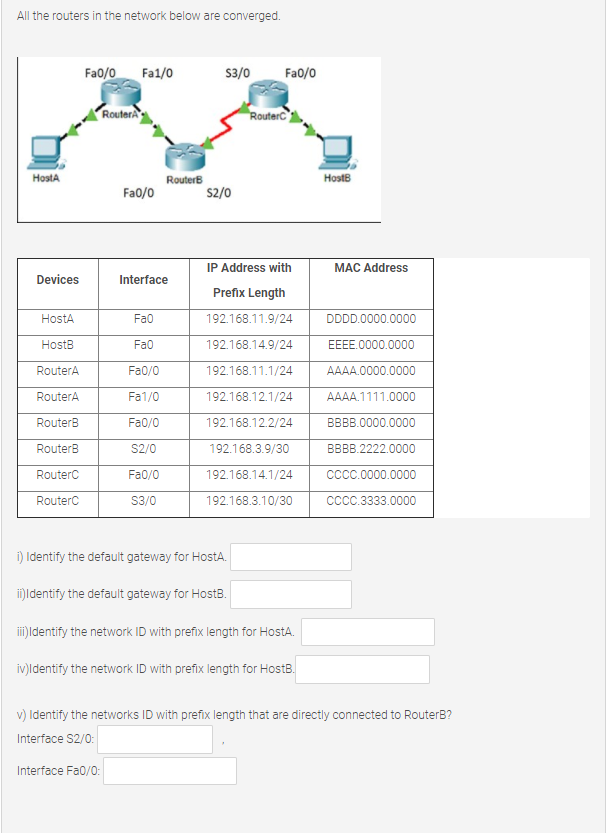 All the routers in the network below are converged.

Fa0/0 Fa1/0 S3/0 Fa0/0
RouterA RouterC
HostA RouterB HostB
Fa0/0 S2/0

| Devices | Interface | IP Address with Prefix Length | MAC Address |
|---|---|---|---|
| HostA | Fa0 | 192.168.11.9/24 | DDDD.0000.0000 |
| HostB | Fa0 | 192.168.14.9/24 | EEEE.0000.0000 |
| RouterA | Fa0/0 | 192.168.11.1/24 | AAAA.0000.0000 |
| RouterA | Fa1/0 | 192.168.12.1/24 | AAAA.1111.0000 |
| RouterB | Fa0/0 | 192.168.12.2/24 | BBBB.0000.0000 |
| RouterB | S2/0 | 192.168.3.9/30 | BBBB.2222.0000 |
| RouterC | Fa0/0 | 192.168.14.1/24 | CCCC.0000.0000 |
| RouterC | S3/0 | 192.168.3.10/30 | CCCC.3333.0000 |

i) Identify the default gateway for HostA.

ii)Identify the default gateway for HostB.

iii)Identify the network ID with prefix length for HostA.

iv)Identify the network ID with prefix length for HostB.

v) Identify the networks ID with prefix length that are directly connected to RouterB?
Interface S2/0: ,

Interface Fa0/0: