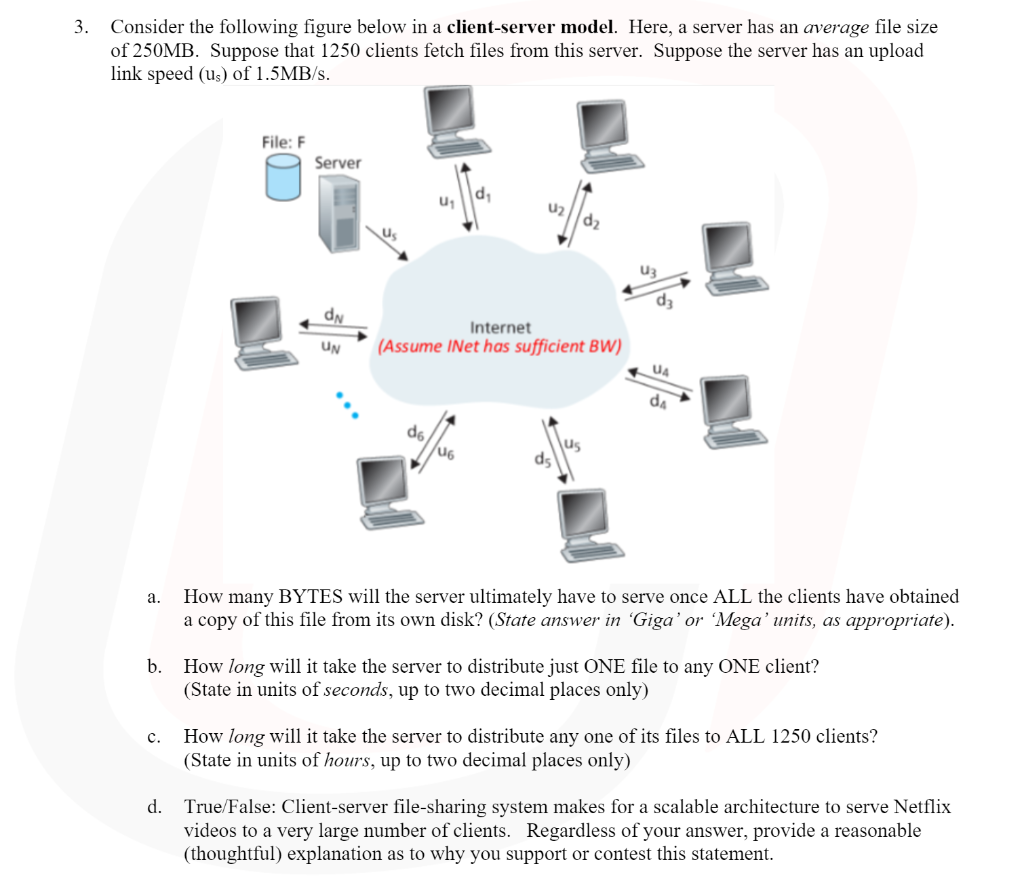 3. Consider the following figure below in a **client-server model**. Here, a server has an *average* file size of 250MB. Suppose that 1250 clients fetch files from this server. Suppose the server has an upload link speed ($u_s$) of 1.5MB/s.

File: F

Server

$u_s$

$u_1$ $d_1$

$u_2$ $d_2$

$u_3$ $d_3$

$u_4$ $d_4$

$d_5$ $u_5$

$d_6$ $u_6$

$d_N$ $u_N$

Internet
(Assume INet has sufficient BW)

a. How many BYTES will the server ultimately have to serve once ALL the clients have obtained a copy of this file from its own disk? (*State answer in 'Giga' or 'Mega' units, as appropriate*).

b. How *long* will it take the server to distribute just ONE file to any ONE client? (State in units of *seconds*, up to two decimal places only)

c. How *long* will it take the server to distribute any one of its files to ALL 1250 clients? (State in units of *hours*, up to two decimal places only)

d. True/False: Client-server file-sharing system makes for a scalable architecture to serve Netflix videos to a very large number of clients. Regardless of your answer, provide a reasonable (thoughtful) explanation as to why you support or contest this statement.