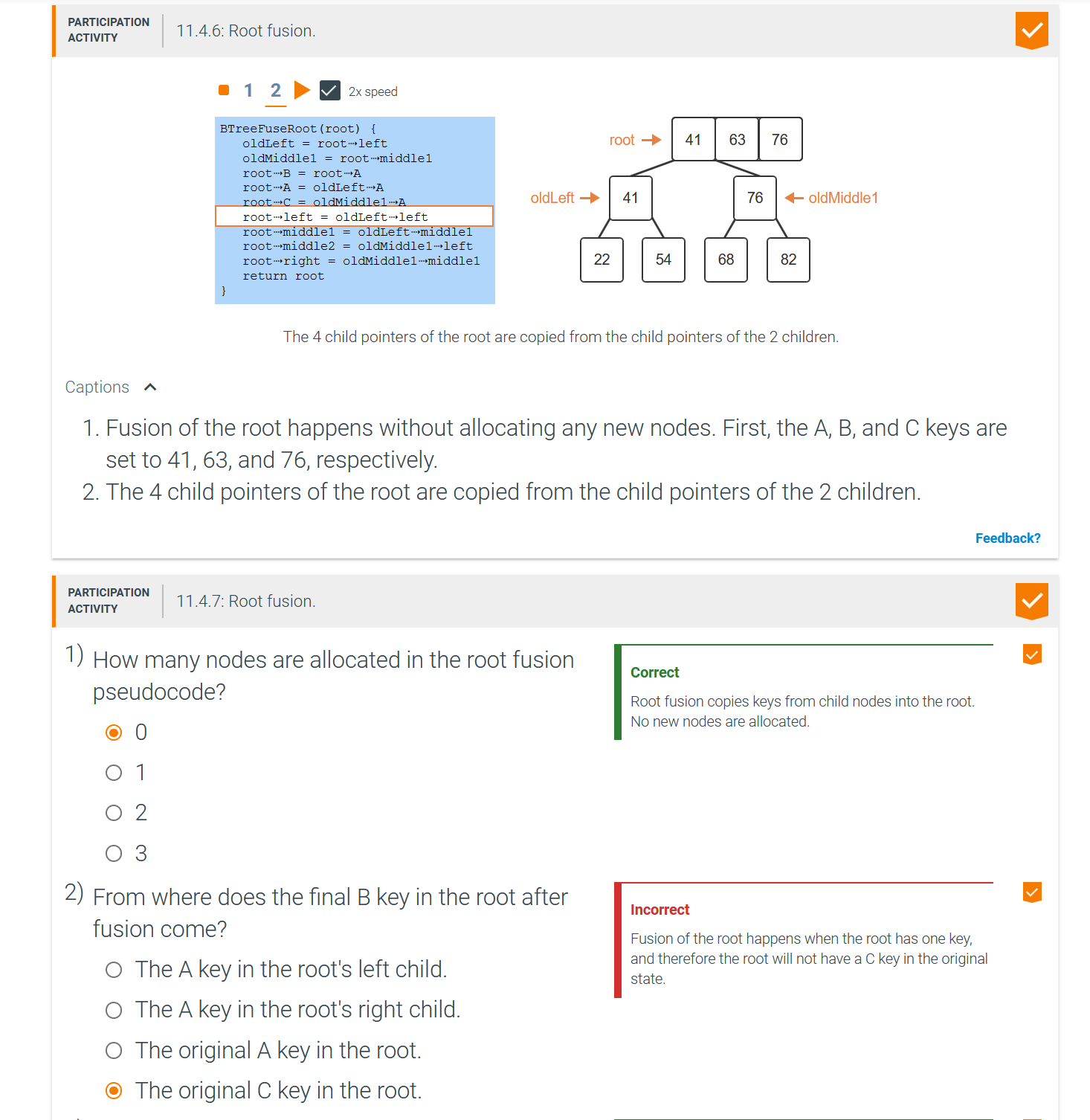 PARTICIPATION ACTIVITY

11.4.6: Root fusion.

1 2 2x speed

BTreeFuseRoot(root) {
oldLeft = root⇢left
oldMiddle1 = root⇢middle1
root⇢B = root⇢A
root⇢A = oldLeft⇢A
root⇢C = oldMiddle1⇢A
root⇢left = oldLeft⇢left
root⇢middle1 = oldLeft⇢middle1
root⇢middle2 = oldMiddle1⇢left
root⇢right = oldMiddle1⇢middle1
return root
}

root 41 63 76
oldLeft 41 76 oldMiddle1
22 54 68 82

The 4 child pointers of the root are copied from the child pointers of the 2 children.

Captions

1. Fusion of the root happens without allocating any new nodes. First, the A, B, and C keys are set to 41, 63, and 76, respectively.
2. The 4 child pointers of the root are copied from the child pointers of the 2 children.

Feedback?

PARTICIPATION ACTIVITY

11.4.7: Root fusion.

1) How many nodes are allocated in the root fusion pseudocode?

0
1
2
3

Correct

Root fusion copies keys from child nodes into the root. No new nodes are allocated.

2) From where does the final B key in the root after fusion come?

The A key in the root's left child.
The A key in the root's right child.
The original A key in the root.
The original C key in the root.

Incorrect

Fusion of the root happens when the root has one key, and therefore the root will not have a C key in the original state.