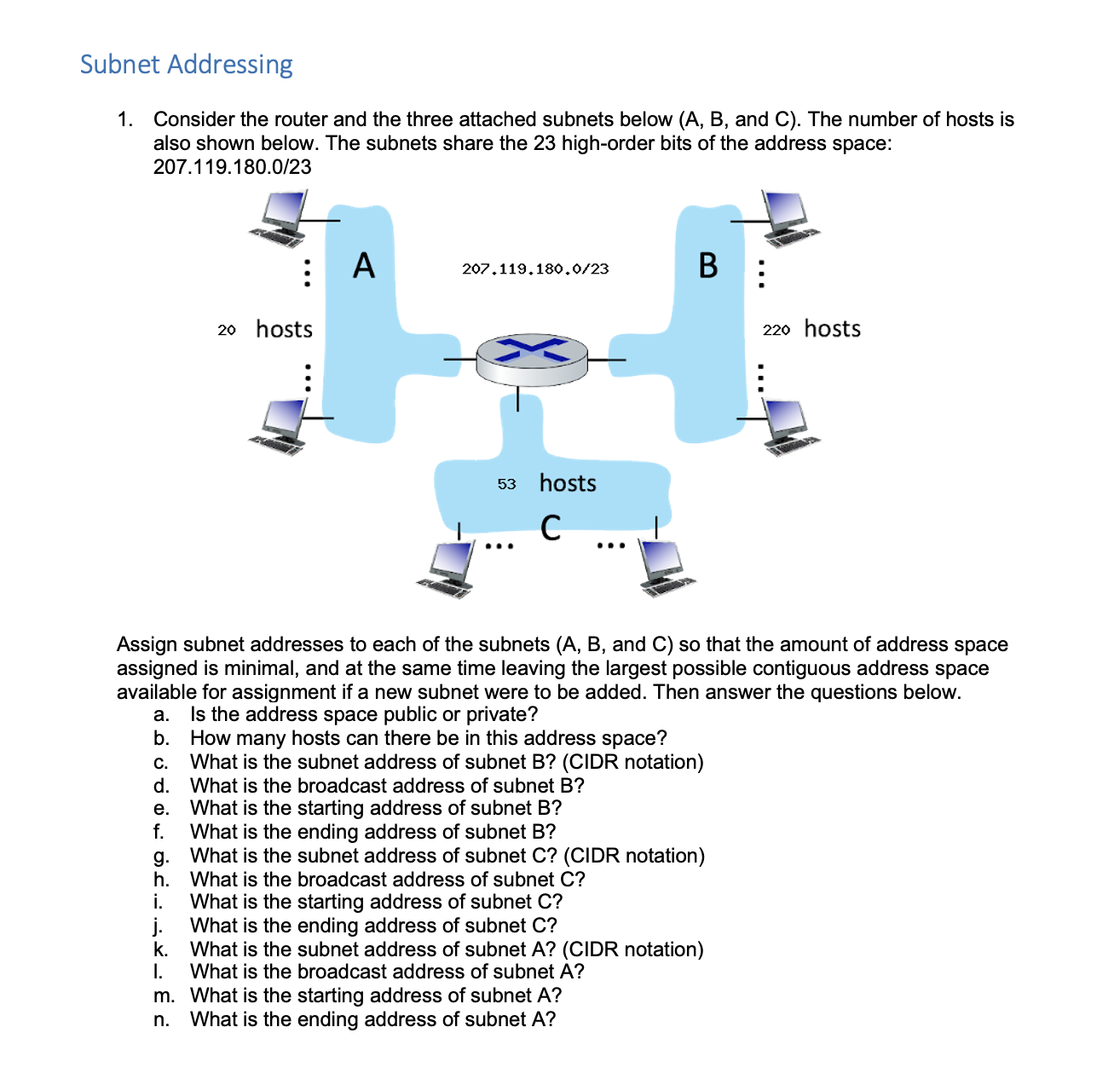 Subnet Addressing

1. Consider the router and the three attached subnets below (A, B, and C). The number of hosts is also shown below. The subnets share the 23 high-order bits of the address space: 207.119.180.0/23

A

207.119.180.0/23

B

20 hosts

220 hosts

53 hosts

C

Assign subnet addresses to each of the subnets (A, B, and C) so that the amount of address space assigned is minimal, and at the same time leaving the largest possible contiguous address space available for assignment if a new subnet were to be added. Then answer the questions below.
a. Is the address space public or private?
b. How many hosts can there be in this address space?
c. What is the subnet address of subnet B? (CIDR notation)
d. What is the broadcast address of subnet B?
e. What is the starting address of subnet B?
f. What is the ending address of subnet B?
g. What is the subnet address of subnet C? (CIDR notation)
h. What is the broadcast address of subnet C?
i. What is the starting address of subnet C?
j. What is the ending address of subnet C?
k. What is the subnet address of subnet A? (CIDR notation)
l. What is the broadcast address of subnet A?
m. What is the starting address of subnet A?
n. What is the ending address of subnet A?