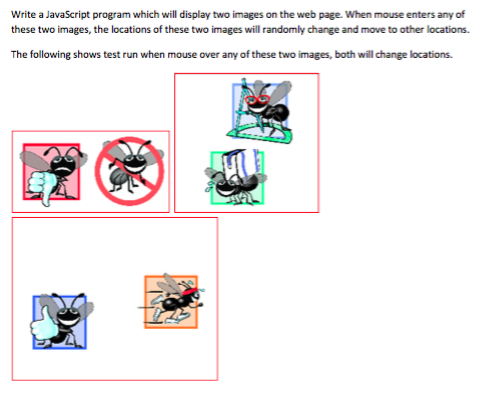 Write a JavaScript program which will display two images on the web page. When mouse enters any of these two images, the locations of these two images will randomly change and move to other locations.

The following shows test run when mouse over any of these two images, both will change locations.