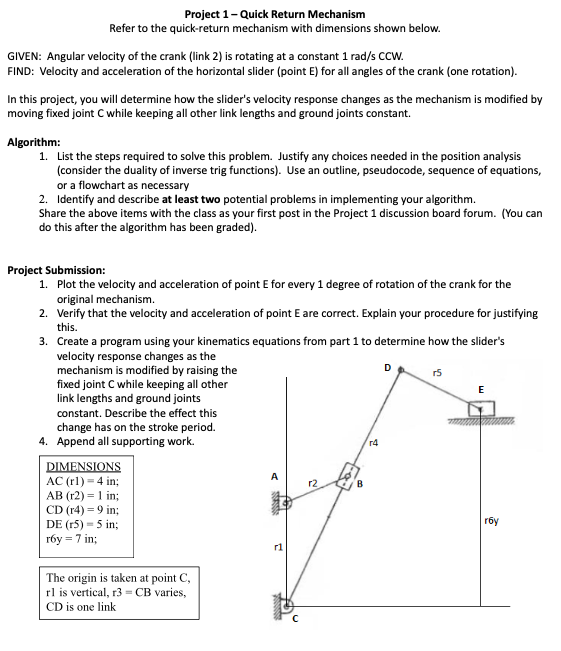 Project 1 – Quick Return Mechanism
Refer to the quick-return mechanism with dimensions shown below.

GIVEN: Angular velocity of the crank (link 2) is rotating at a constant 1 rad/s CCW.
FIND: Velocity and acceleration of the horizontal slider (point E) for all angles of the crank (one rotation).

In this project, you will determine how the slider's velocity response changes as the mechanism is modified by moving fixed joint C while keeping all other link lengths and ground joints constant.

Algorithm:
1. List the steps required to solve this problem. Justify any choices needed in the position analysis (consider the duality of inverse trig functions). Use an outline, pseudocode, sequence of equations, or a flowchart as necessary
2. Identify and describe at least two potential problems in implementing your algorithm.
Share the above items with the class as your first post in the Project 1 discussion board forum. (You can do this after the algorithm has been graded).

Project Submission:
1. Plot the velocity and acceleration of point E for every 1 degree of rotation of the crank for the original mechanism.
2. Verify that the velocity and acceleration of point E are correct. Explain your procedure for justifying this.
3. Create a program using your kinematics equations from part 1 to determine how the slider's velocity response changes as the mechanism is modified by raising the fixed joint C while keeping all other link lengths and ground joints constant. Describe the effect this change has on the stroke period.
4. Append all supporting work.

DIMENSIONS
AC (r1) = 4 in;
AB (r2) = 1 in;
CD (r4) = 9 in;
DE (r5) = 5 in;
r6y = 7 in;

The origin is taken at point C, r1 is vertical, r3 = CB varies, CD is one link

D
r5
E
r4
A
r2
B
r6y
r1
C