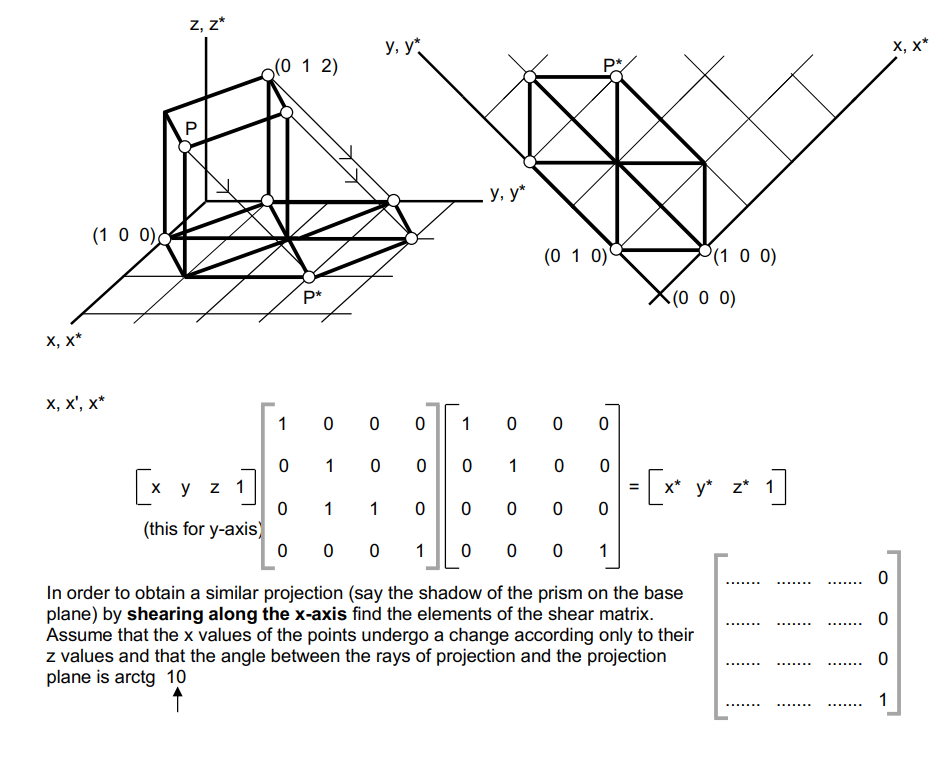 z, z*

(0 1 2)

P

y, y*

(1 0 0)

P*

x, x*

y, y*

P*

x, x*

(0 1 0)

(1 0 0)

(0 0 0)

x, x', x*

$\begin{bmatrix} x & y & z & 1 \end{bmatrix} \begin{bmatrix} 1 & 0 & 0 & 0 \\ 0 & 1 & 0 & 0 \\ 0 & 1 & 1 & 0 \\ 0 & 0 & 0 & 1 \end{bmatrix} \begin{bmatrix} 1 & 0 & 0 & 0 \\ 0 & 1 & 0 & 0 \\ 0 & 0 & 0 & 0 \\ 0 & 0 & 0 & 1 \end{bmatrix} = \begin{bmatrix} x^* & y^* & z^* & 1 \end{bmatrix}$

(this for y-axis)

In order to obtain a similar projection (say the shadow of the prism on the base plane) by **shearing along the x-axis** find the elements of the shear matrix. Assume that the x values of the points undergo a change according only to their z values and that the angle between the rays of projection and the projection plane is arctg 10

$\begin{bmatrix} ....... & ....... & ....... & 0 \\ ....... & ....... & ....... & 0 \\ ....... & ....... & ....... & 0 \\ ....... & ....... & ....... & 1 \end{bmatrix}$