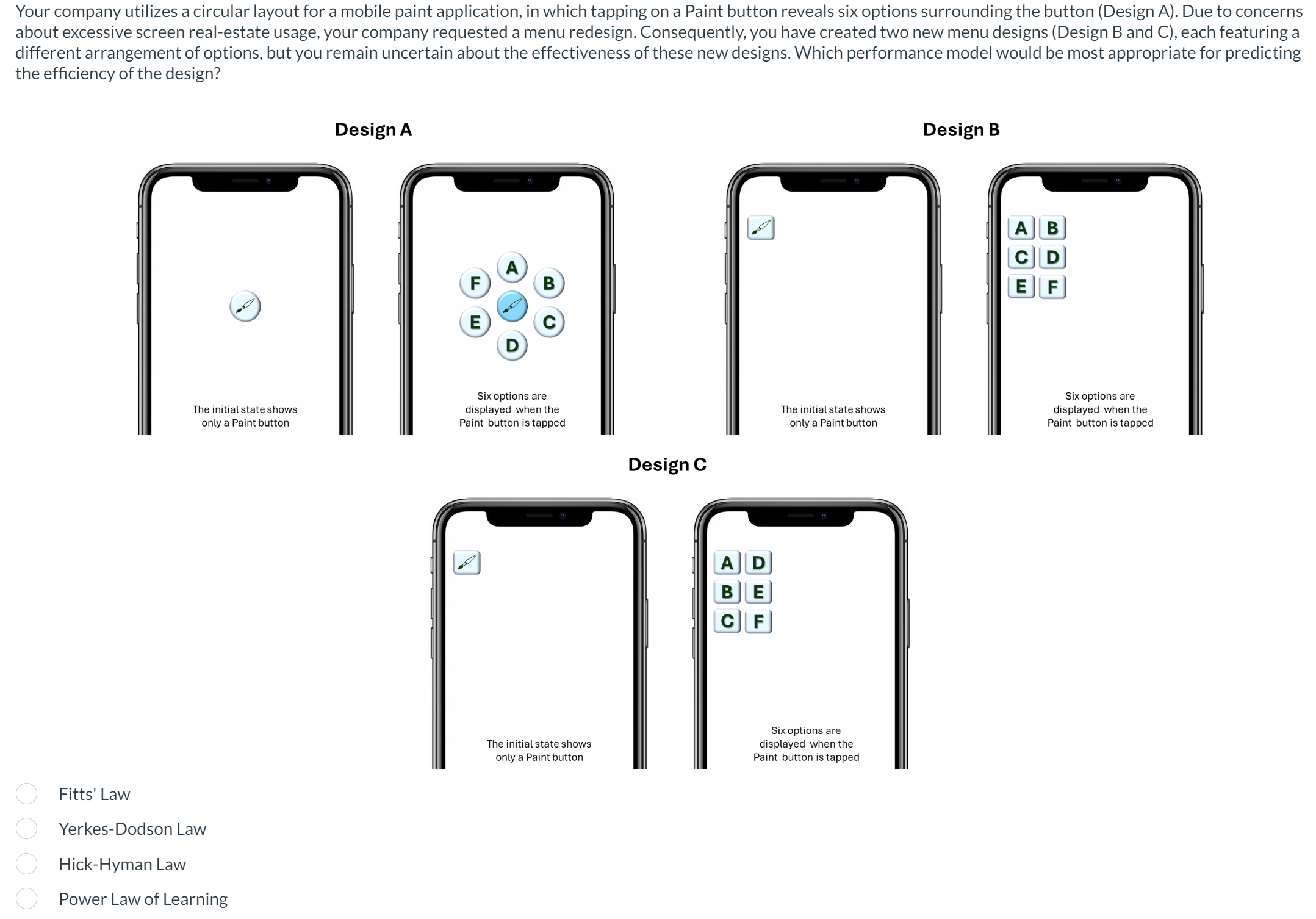 Your company utilizes a circular layout for a mobile paint application, in which tapping on a Paint button reveals six options surrounding the button (Design A). Due to concerns about excessive screen real-estate usage, your company requested a menu redesign. Consequently, you have created two new menu designs (Design B and C), each featuring a different arrangement of options, but you remain uncertain about the effectiveness of these new designs. Which performance model would be most appropriate for predicting the efficiency of the design?

Design A

The initial state shows only a Paint button

A
F B
E C
D

Six options are displayed when the Paint button is tapped

Design B

The initial state shows only a Paint button

A B
C D
E F

Six options are displayed when the Paint button is tapped

Design C

The initial state shows only a Paint button

A D
B E
C F

Six options are displayed when the Paint button is tapped

Fitts' Law

Yerkes-Dodson Law

Hick-Hyman Law

Power Law of Learning