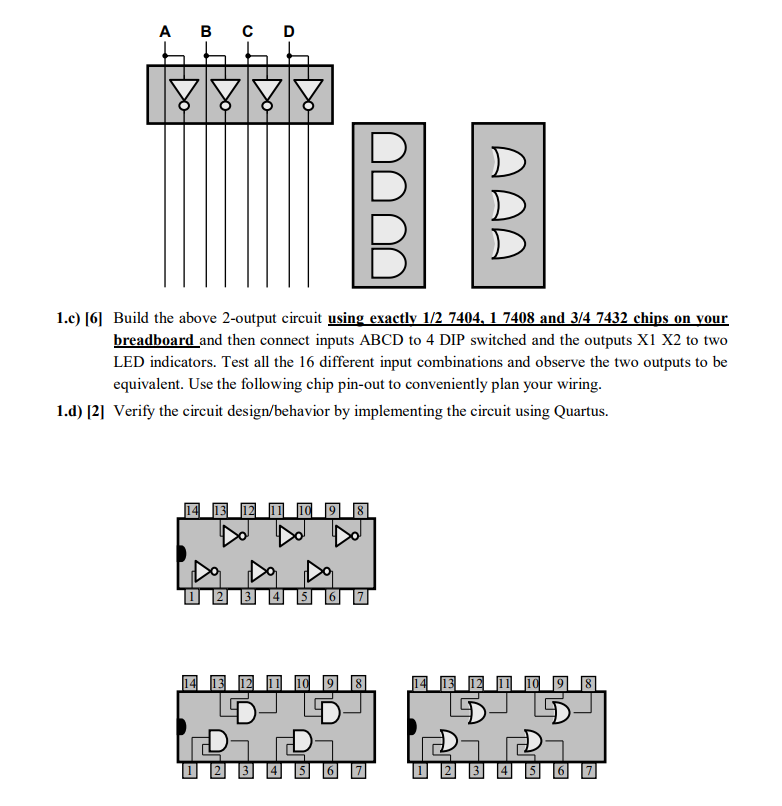 A B C D

1.c) [6] Build the above 2-output circuit using exactly 1/2 7404, 1 7408 and 3/4 7432 chips on your breadboard and then connect inputs ABCD to 4 DIP switched and the outputs X1 X2 to two LED indicators. Test all the 16 different input combinations and observe the two outputs to be equivalent. Use the following chip pin-out to conveniently plan your wiring.

1.d) [2] Verify the circuit design/behavior by implementing the circuit using Quartus.

14 13 12 11 10 9 8
1 2 3 4 5 6 7

14 13 12 11 10 9 8
1 2 3 4 5 6 7

14 13 12 11 10 9 8
1 2 3 4 5 6 7