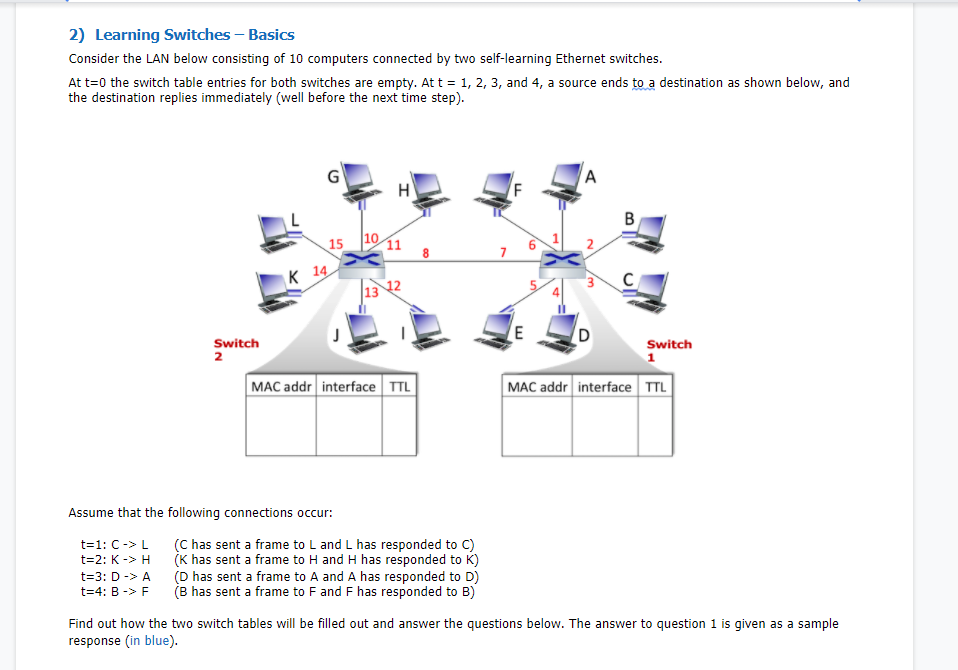 2) Learning Switches – Basics

Consider the LAN below consisting of 10 computers connected by two self-learning Ethernet switches.

At t=0 the switch table entries for both switches are empty. At t = 1, 2, 3, and 4, a source ends to a destination as shown below, and the destination replies immediately (well before the next time step).

G
H
F
A
L
B
15
10
11
8
7
6
1
2
K
14
13
12
5
4
3
C
J
I
E
D
Switch 2
Switch 1

| MAC addr | interface | TTL |
|---|---|---|
| | | |

| MAC addr | interface | TTL |
|---|---|---|
| | | |

Assume that the following connections occur:

t=1: C -> L (C has sent a frame to L and L has responded to C)
t=2: K -> H (K has sent a frame to H and H has responded to K)
t=3: D -> A (D has sent a frame to A and A has responded to D)
t=4: B -> F (B has sent a frame to F and F has responded to B)

Find out how the two switch tables will be filled out and answer the questions below. The answer to question 1 is given as a sample response (in blue).