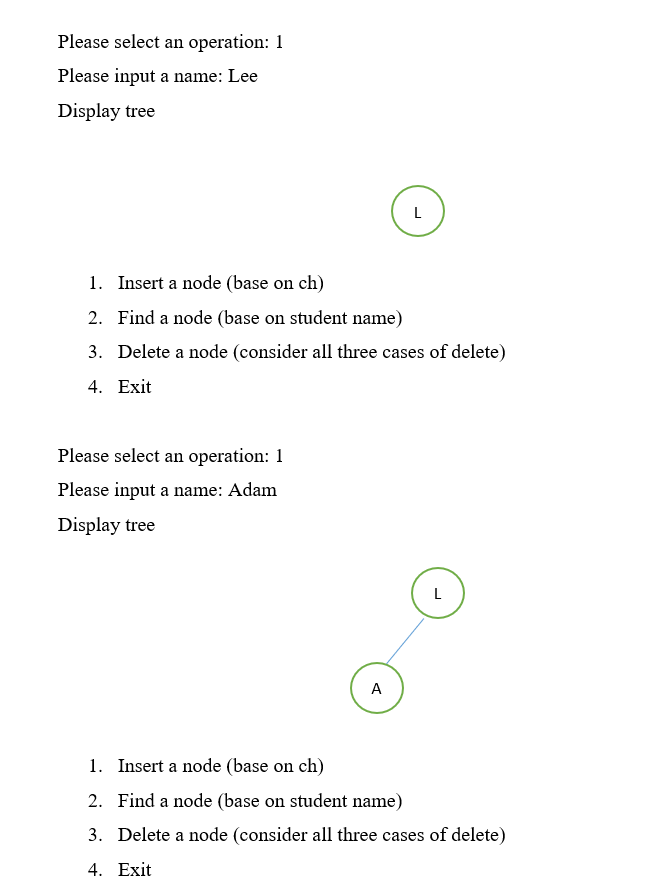 Please select an operation: 1

Please input a name: Lee

Display tree

L

1. Insert a node (base on ch)
2. Find a node (base on student name)
3. Delete a node (consider all three cases of delete)
4. Exit

Please select an operation: 1

Please input a name: Adam

Display tree

L

A

1. Insert a node (base on ch)
2. Find a node (base on student name)
3. Delete a node (consider all three cases of delete)
4. Exit