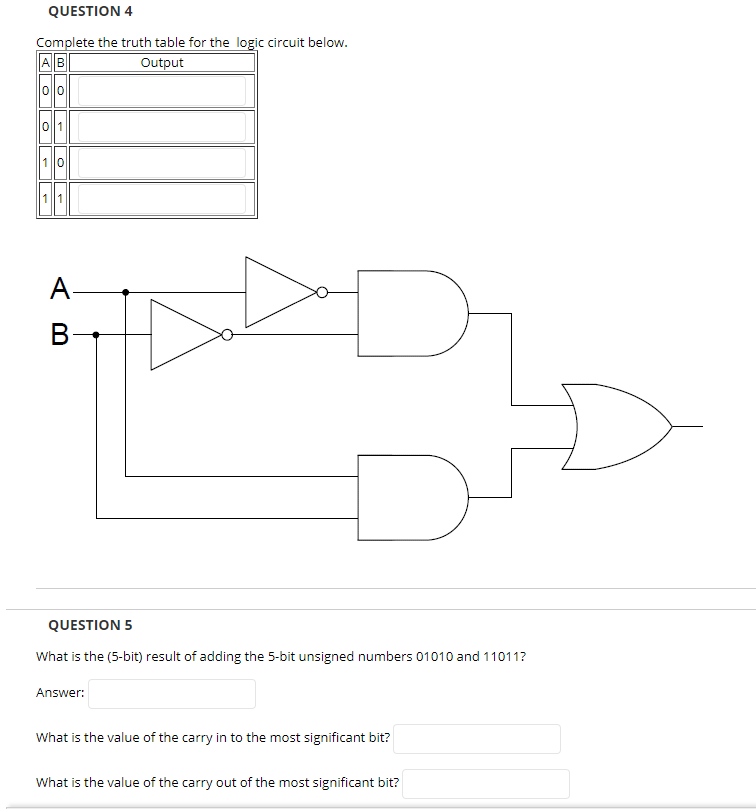 QUESTION 4

Complete the truth table for the logic circuit below.

| A | B | Output |
|---|---|---|
| 0 | 0 | |
| 0 | 1 | |
| 1 | 0 | |
| 1 | 1 | |

A
B

QUESTION 5

What is the (5-bit) result of adding the 5-bit unsigned numbers 01010 and 11011?

Answer:

What is the value of the carry in to the most significant bit?

What is the value of the carry out of the most significant bit?