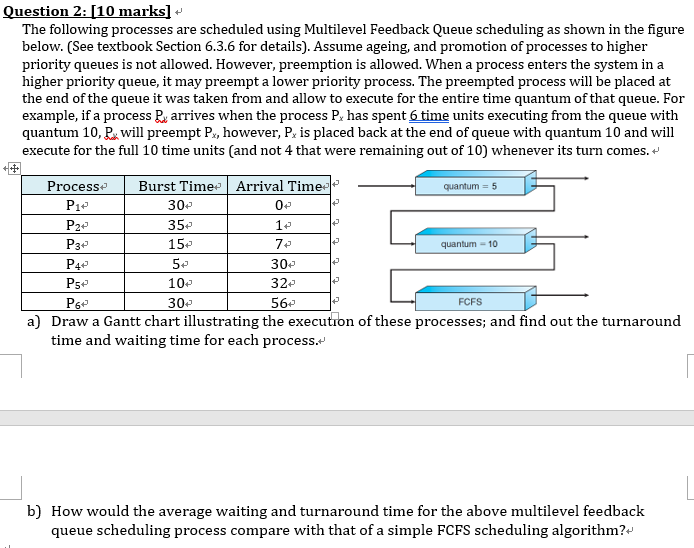 Question 2: [10 marks]

The following processes are scheduled using Multilevel Feedback Queue scheduling as shown in the figure below. (See textbook Section 6.3.6 for details). Assume ageing, and promotion of processes to higher priority queues is not allowed. However, preemption is allowed. When a process enters the system in a higher priority queue, it may preempt a lower priority process. The preempted process will be placed at the end of the queue it was taken from and allow to execute for the entire time quantum of that queue. For example, if a process $P_y$ arrives when the process $P_x$ has spent 6 time units executing from the queue with quantum 10, $P_y$ will preempt $P_x$, however, $P_x$ is placed back at the end of queue with quantum 10 and will execute for the full 10 time units (and not 4 that were remaining out of 10) whenever its turn comes.

| Process | Burst Time | Arrival Time |
|---|---|---|
| $P_1$ | 30 | 0 |
| $P_2$ | 35 | 1 |
| $P_3$ | 15 | 7 |
| $P_4$ | 5 | 30 |
| $P_5$ | 10 | 32 |
| $P_6$ | 30 | 56 |

quantum = 5

quantum = 10

FCFS

a) Draw a Gantt chart illustrating the execution of these processes; and find out the turnaround time and waiting time for each process.

b) How would the average waiting and turnaround time for the above multilevel feedback queue scheduling process compare with that of a simple FCFS scheduling algorithm?