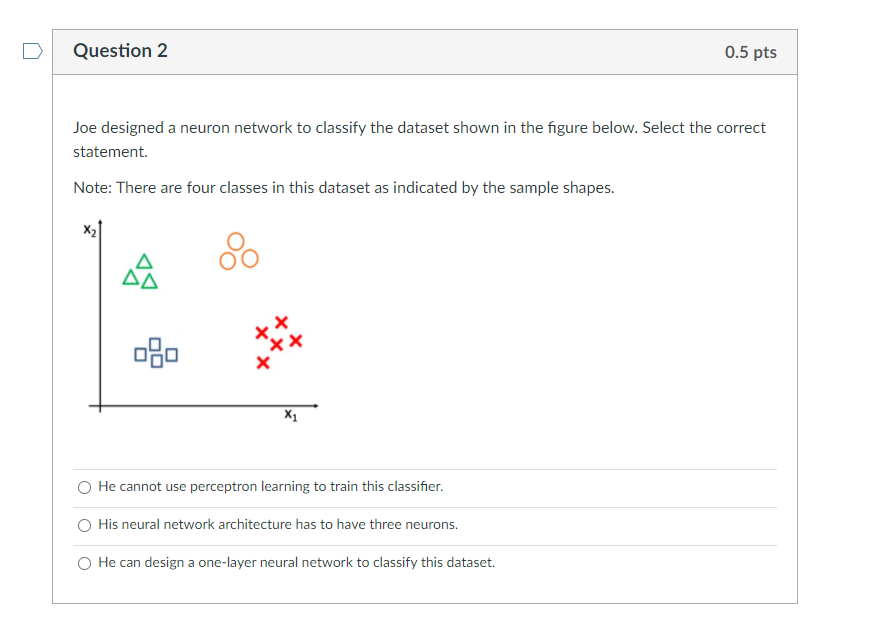 Question 2

0.5 pts

Joe designed a neuron network to classify the dataset shown in the figure below. Select the correct statement.

Note: There are four classes in this dataset as indicated by the sample shapes.

$x_2$

$x_1$

He cannot use perceptron learning to train this classifier.

His neural network architecture has to have three neurons.

He can design a one-layer neural network to classify this dataset.