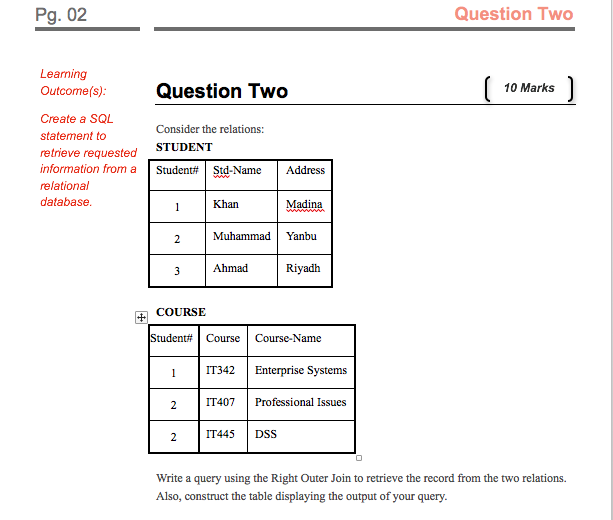 Pg. 02

Question Two

Learning Outcome(s):

Create a SQL statement to retrieve requested information from a relational database.

Question Two

10 Marks

Consider the relations:
STUDENT

| Student# | Std-Name | Address |
|---|---|---|
| 1 | Khan | Madina |
| 2 | Muhammad | Yanbu |
| 3 | Ahmad | Riyadh |

COURSE

| Student# | Course | Course-Name |
|---|---|---|
| 1 | IT342 | Enterprise Systems |
| 2 | IT407 | Professional Issues |
| 2 | IT445 | DSS |

Write a query using the Right Outer Join to retrieve the record from the two relations. Also, construct the table displaying the output of your query.