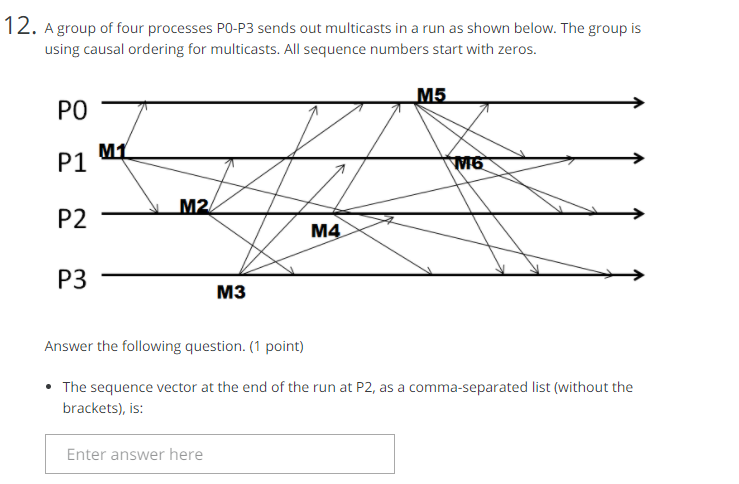 12. A group of four processes P0-P3 sends out multicasts in a run as shown below. The group is using causal ordering for multicasts. All sequence numbers start with zeros.

P0
P1
P2
P3
M1
M2
M3
M4
M5
M6

Answer the following question. (1 point)

• The sequence vector at the end of the run at P2, as a comma-separated list (without the brackets), is:

Enter answer here