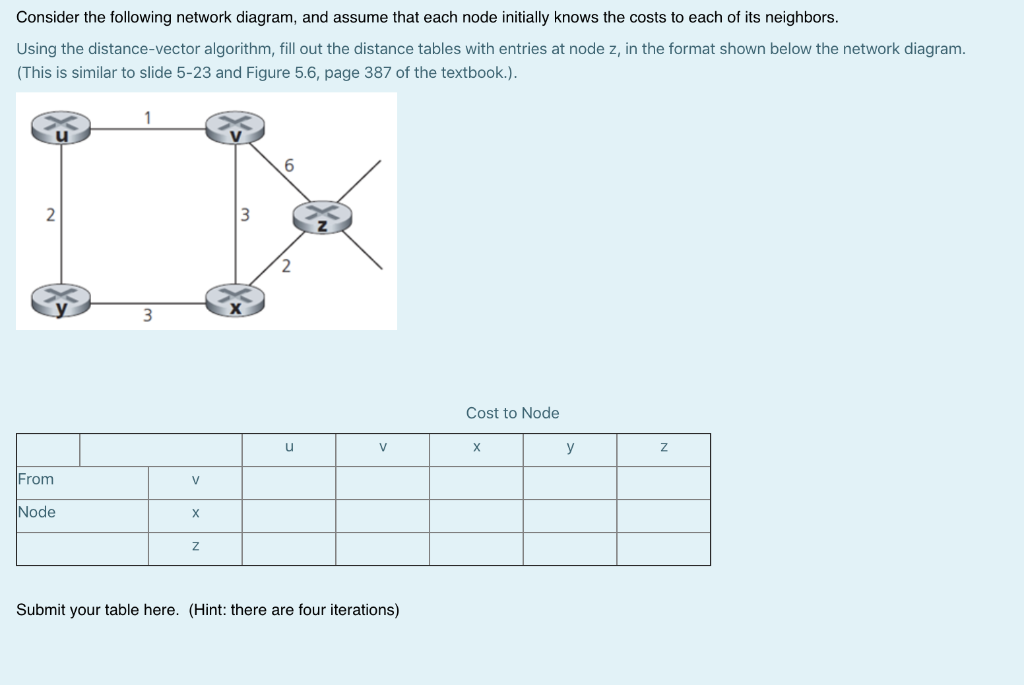 Consider the following network diagram, and assume that each node initially knows the costs to each of its neighbors.

Using the distance-vector algorithm, fill out the distance tables with entries at node z, in the format shown below the network diagram. (This is similar to slide 5-23 and Figure 5.6, page 387 of the textbook.).

u
1
v
6
2
3
z
2
y
3
x

Cost to Node

| | | u | v | x | y | z |
|---|---|---|---|---|---|---|
| From | v | | | | | |
| Node | x | | | | | |
| | z | | | | | |

Submit your table here. (Hint: there are four iterations)