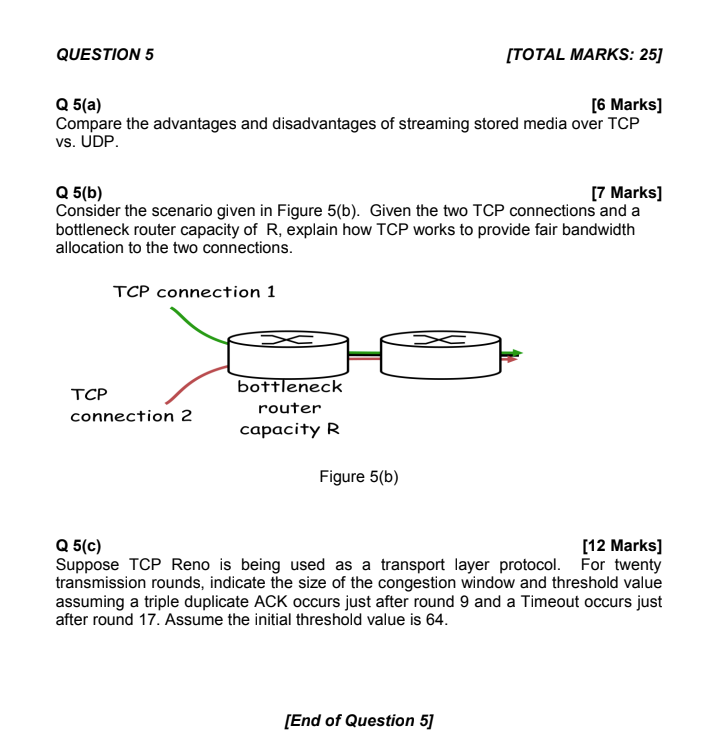 QUESTION 5 [TOTAL MARKS: 25]

Q 5(a) [6 Marks]
Compare the advantages and disadvantages of streaming stored media over TCP vs. UDP.

Q 5(b) [7 Marks]
Consider the scenario given in Figure 5(b). Given the two TCP connections and a bottleneck router capacity of R, explain how TCP works to provide fair bandwidth allocation to the two connections.

TCP connection 1

TCP connection 2

bottleneck router capacity R

Figure 5(b)

Q 5(c) [12 Marks]
Suppose TCP Reno is being used as a transport layer protocol. For twenty transmission rounds, indicate the size of the congestion window and threshold value assuming a triple duplicate ACK occurs just after round 9 and a Timeout occurs just after round 17. Assume the initial threshold value is 64.

[End of Question 5]