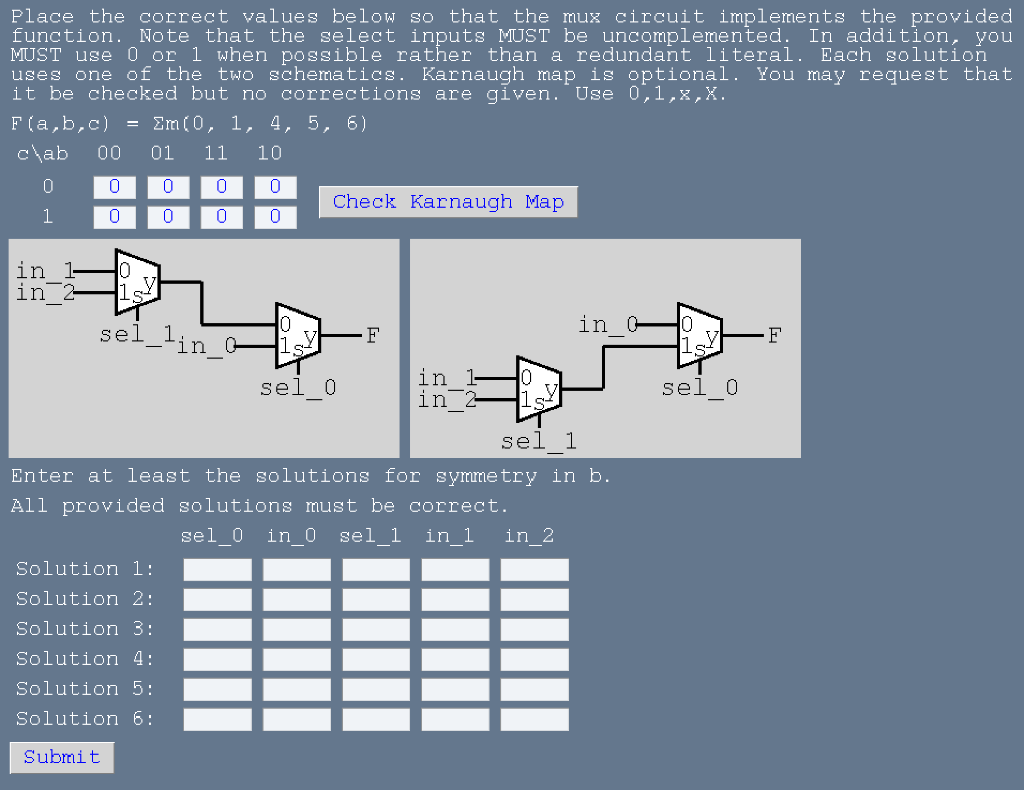 Place the correct values below so that the mux circuit implements the provided function. Note that the select inputs MUST be uncomplemented. In addition, you MUST use 0 or 1 when possible rather than a redundant literal. Each solution uses one of the two schematics. Karnaugh map is optional. You may request that it be checked but no corrections are given. Use 0,1,x,X.

F(a,b,c) = Σm(0, 1, 4, 5, 6)

| c\ab | 00 | 01 | 11 | 10 |
|---|---|---|---|---|
| 0 | 0 | 0 | 0 | 0 |
| 1 | 0 | 0 | 0 | 0 |

Check Karnaugh Map

in_1
in_2
0
1
s
y
sel_1
in_0
0
1
s
y
F
sel_0

in_0
0
1
s
y
F
sel_0
in_1
in_2
0
1
s
y
sel_1

Enter at least the solutions for symmetry in b.

All provided solutions must be correct.

| | sel_0 | in_0 | sel_1 | in_1 | in_2 |
|---|---|---|---|---|---|
| Solution 1: | | | | | |
| Solution 2: | | | | | |
| Solution 3: | | | | | |
| Solution 4: | | | | | |
| Solution 5: | | | | | |
| Solution 6: | | | | | |

Submit