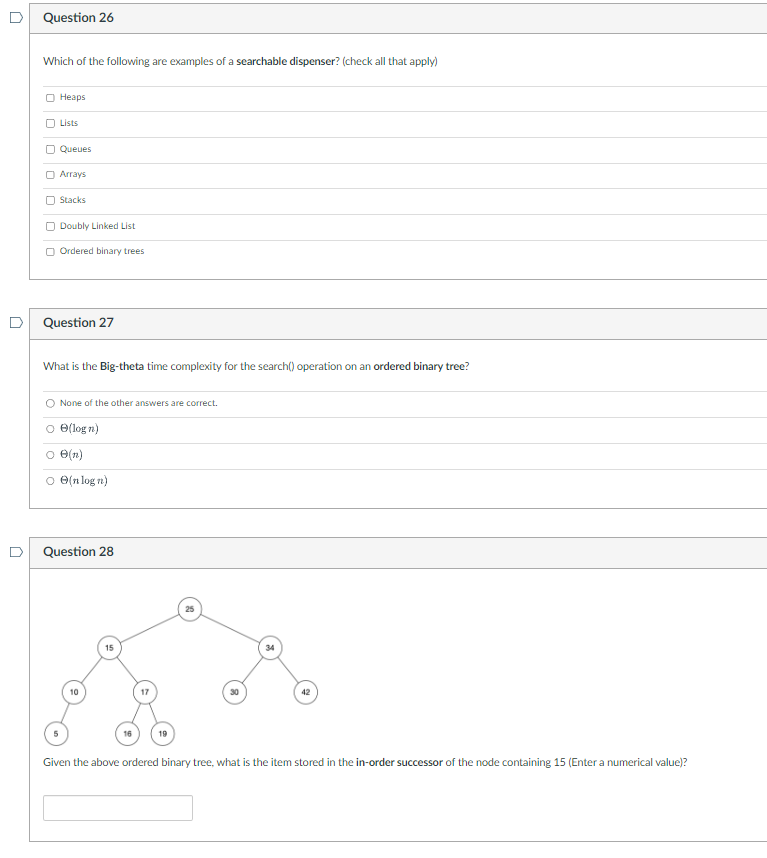 Question 26

Which of the following are examples of a searchable dispenser? (check all that apply)

Heaps

Lists

Queues

Arrays

Stacks

Doubly Linked List

Ordered binary trees

Question 27

What is the Big-theta time complexity for the search() operation on an ordered binary tree?

None of the other answers are correct.

$\Theta(\log n)$

$\Theta(n)$

$\Theta(n \log n)$

Question 28

25
15
34
10
17
30
42
5
16
19

Given the above ordered binary tree, what is the item stored in the in-order successor of the node containing 15 (Enter a numerical value)?