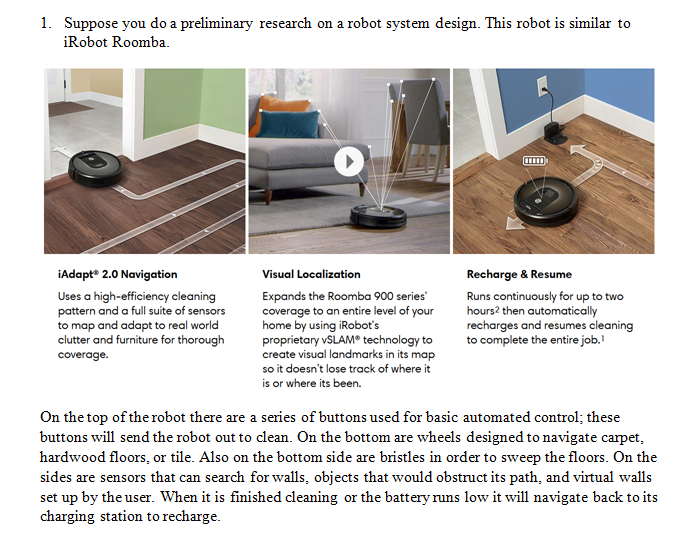 1. Suppose you do a preliminary research on a robot system design. This robot is similar to iRobot Roomba.

iAdapt® 2.0 Navigation

Uses a high-efficiency cleaning pattern and a full suite of sensors to map and adapt to real world clutter and furniture for thorough coverage.

Visual Localization

Expands the Roomba 900 series' coverage to an entire level of your home by using iRobot's proprietary vSLAM® technology to create visual landmarks in its map so it doesn't lose track of where it is or where its been.

Recharge & Resume

Runs continuously for up to two hours$^2$ then automatically recharges and resumes cleaning to complete the entire job.$^1$

On the top of the robot there are a series of buttons used for basic automated control; these buttons will send the robot out to clean. On the bottom are wheels designed to navigate carpet, hardwood floors, or tile. Also on the bottom side are bristles in order to sweep the floors. On the sides are sensors that can search for walls, objects that would obstruct its path, and virtual walls set up by the user. When it is finished cleaning or the battery runs low it will navigate back to its charging station to recharge.