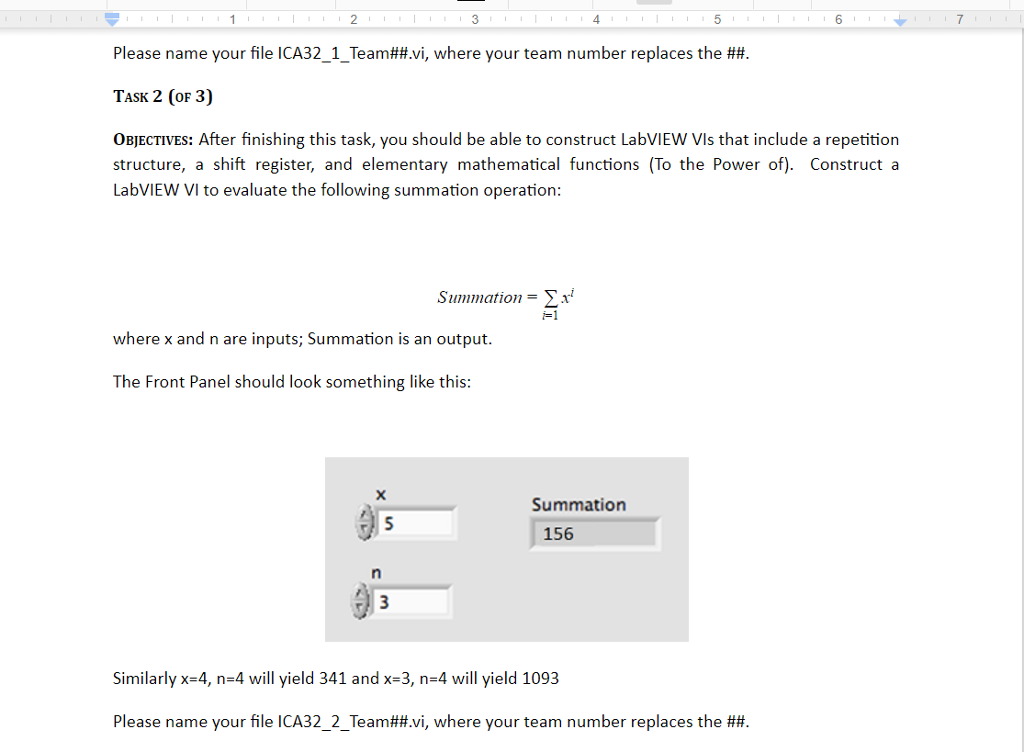 1 2 3 4 5 6 7

Please name your file ICA32_1_Team##.vi, where your team number replaces the ##.

TASK 2 (OF 3)

OBJECTIVES: After finishing this task, you should be able to construct LabVIEW VIs that include a repetition structure, a shift register, and elementary mathematical functions (To the Power of). Construct a LabVIEW VI to evaluate the following summation operation:

$Summation = \sum_{i=1} x^i$

where x and n are inputs; Summation is an output.

The Front Panel should look something like this:

x
5
n
3
Summation
156

Similarly x=4, n=4 will yield 341 and x=3, n=4 will yield 1093

Please name your file ICA32_2_Team##.vi, where your team number replaces the ##.