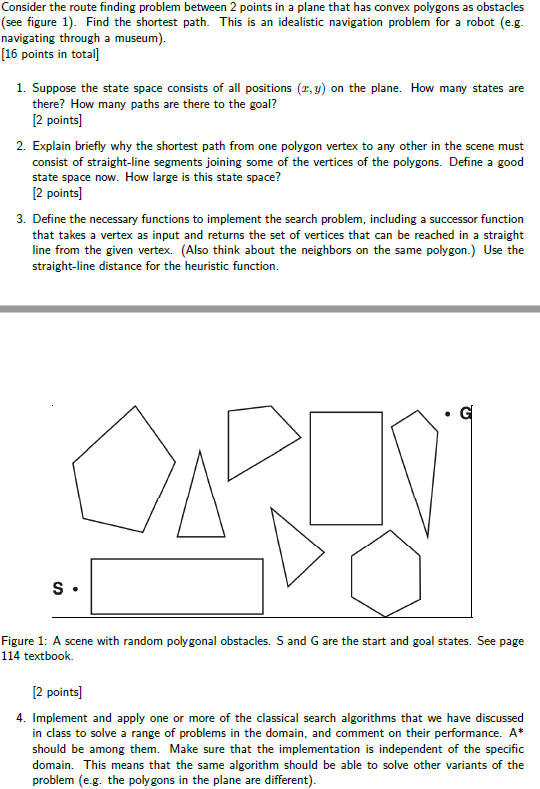 Consider the route finding problem between 2 points in a plane that has convex polygons as obstacles (see figure 1). Find the shortest path. This is an idealistic navigation problem for a robot (e.g. navigating through a museum).
[16 points in total]

1. Suppose the state space consists of all positions $(x, y)$ on the plane. How many states are there? How many paths are there to the goal?
[2 points]

2. Explain briefly why the shortest path from one polygon vertex to any other in the scene must consist of straight-line segments joining some of the vertices of the polygons. Define a good state space now. How large is this state space?
[2 points]

3. Define the necessary functions to implement the search problem, including a successor function that takes a vertex as input and returns the set of vertices that can be reached in a straight line from the given vertex. (Also think about the neighbors on the same polygon.) Use the straight-line distance for the heuristic function.

G

S

Figure 1: A scene with random polygonal obstacles. S and G are the start and goal states. See page 114 textbook.

[2 points]

4. Implement and apply one or more of the classical search algorithms that we have discussed in class to solve a range of problems in the domain, and comment on their performance. A* should be among them. Make sure that the implementation is independent of the specific domain. This means that the same algorithm should be able to solve other variants of the problem (e.g. the polygons in the plane are different).