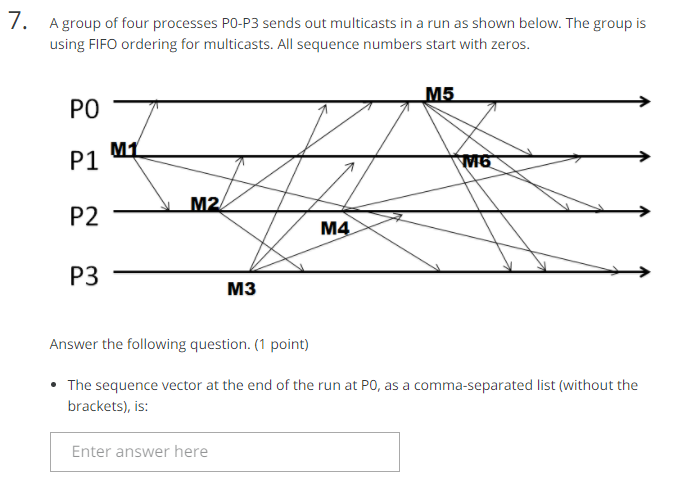 7. A group of four processes P0-P3 sends out multicasts in a run as shown below. The group is using FIFO ordering for multicasts. All sequence numbers start with zeros.

P0
P1
P2
P3
M1
M2
M3
M4
M5
M6

Answer the following question. (1 point)

• The sequence vector at the end of the run at P0, as a comma-separated list (without the brackets), is:

Enter answer here