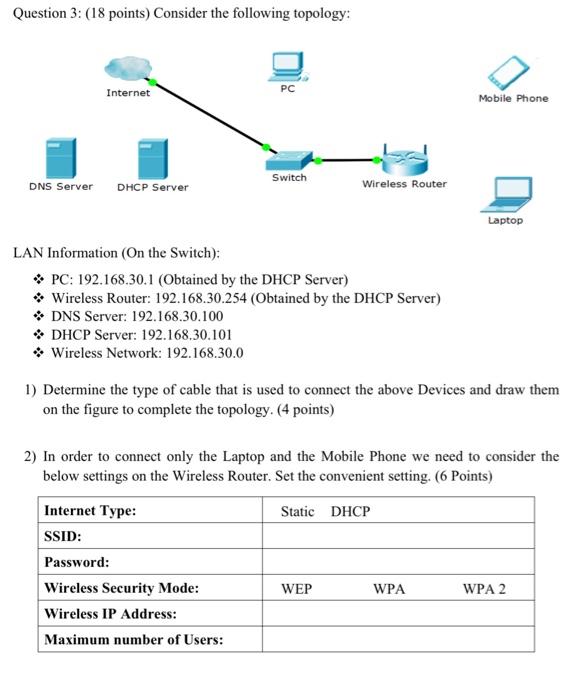 Question 3: (18 points) Consider the following topology:

Internet

PC

Mobile Phone

DNS Server

DHCP Server

Switch

Wireless Router

Laptop

LAN Information (On the Switch):

❖ PC: 192.168.30.1 (Obtained by the DHCP Server)
❖ Wireless Router: 192.168.30.254 (Obtained by the DHCP Server)
❖ DNS Server: 192.168.30.100
❖ DHCP Server: 192.168.30.101
❖ Wireless Network: 192.168.30.0

1) Determine the type of cable that is used to connect the above Devices and draw them on the figure to complete the topology. (4 points)

2) In order to connect only the Laptop and the Mobile Phone we need to consider the below settings on the Wireless Router. Set the convenient setting. (6 Points)

| Internet Type: | Static DHCP |
|---|---|
| SSID: | |
| Password: | |
| Wireless Security Mode: | WEP WPA WPA 2 |
| Wireless IP Address: | |
| Maximum number of Users: | |