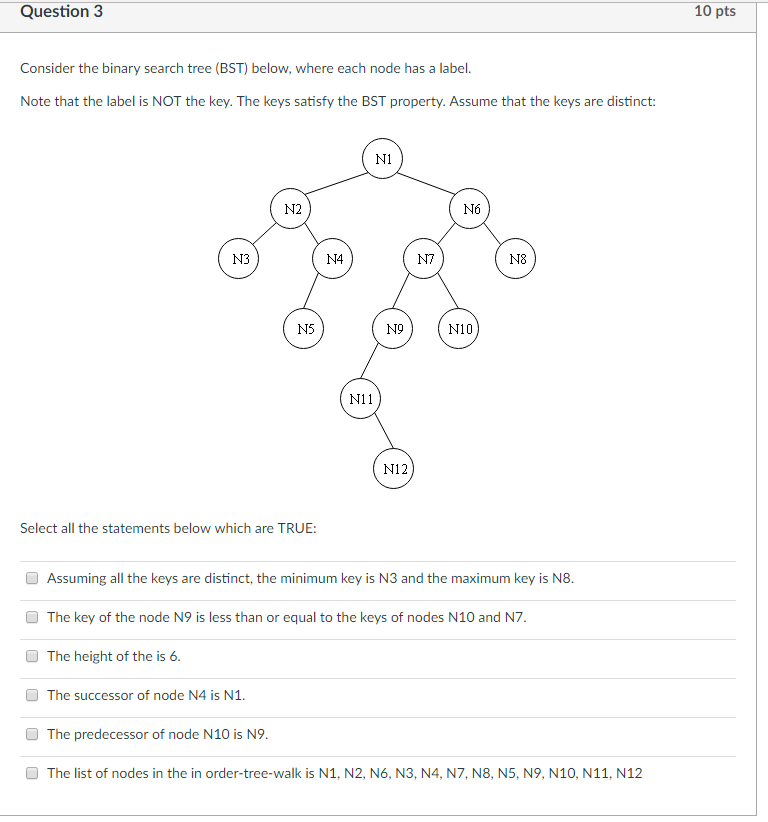 Question 3

10 pts

Consider the binary search tree (BST) below, where each node has a label.

Note that the label is NOT the key. The keys satisfy the BST property. Assume that the keys are distinct:

N1
N2
N6
N3
N4
N7
N8
N5
N9
N10
N11
N12

Select all the statements below which are TRUE:

Assuming all the keys are distinct, the minimum key is N3 and the maximum key is N8.

The key of the node N9 is less than or equal to the keys of nodes N10 and N7.

The height of the is 6.

The successor of node N4 is N1.

The predecessor of node N10 is N9.

The list of nodes in the in order-tree-walk is N1, N2, N6, N3, N4, N7, N8, N5, N9, N10, N11, N12