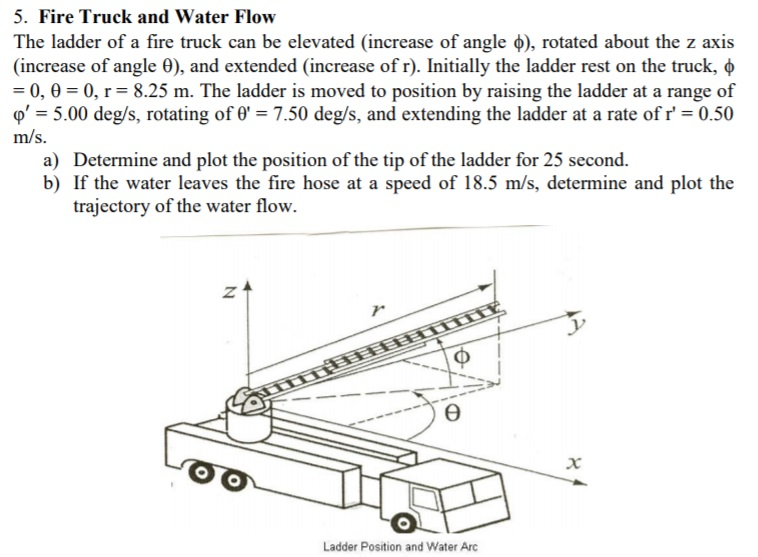 5. Fire Truck and Water Flow

The ladder of a fire truck can be elevated (increase of angle $\phi$), rotated about the z axis (increase of angle $\theta$), and extended (increase of r). Initially the ladder rest on the truck, $\phi = 0$, $\theta = 0$, r = 8.25 m. The ladder is moved to position by raising the ladder at a range of $\varphi' = 5.00$ deg/s, rotating of $\theta' = 7.50$ deg/s, and extending the ladder at a rate of r' = 0.50 m/s.

a) Determine and plot the position of the tip of the ladder for 25 second.
b) If the water leaves the fire hose at a speed of 18.5 m/s, determine and plot the trajectory of the water flow.

z
r
y
$\phi$
$\theta$
x

Ladder Position and Water Arc