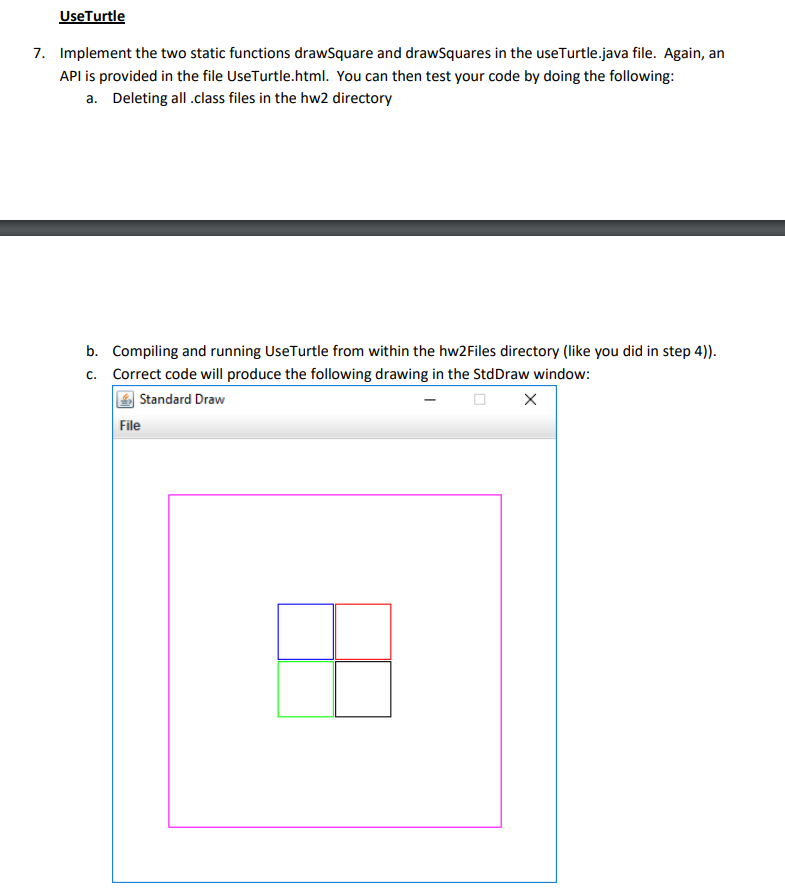 UseTurtle

7. Implement the two static functions drawSquare and drawSquares in the useTurtle.java file. Again, an API is provided in the file UseTurtle.html. You can then test your code by doing the following:
a. Deleting all .class files in the hw2 directory

b. Compiling and running UseTurtle from within the hw2Files directory (like you did in step 4)).
c. Correct code will produce the following drawing in the StdDraw window:

Standard Draw
File