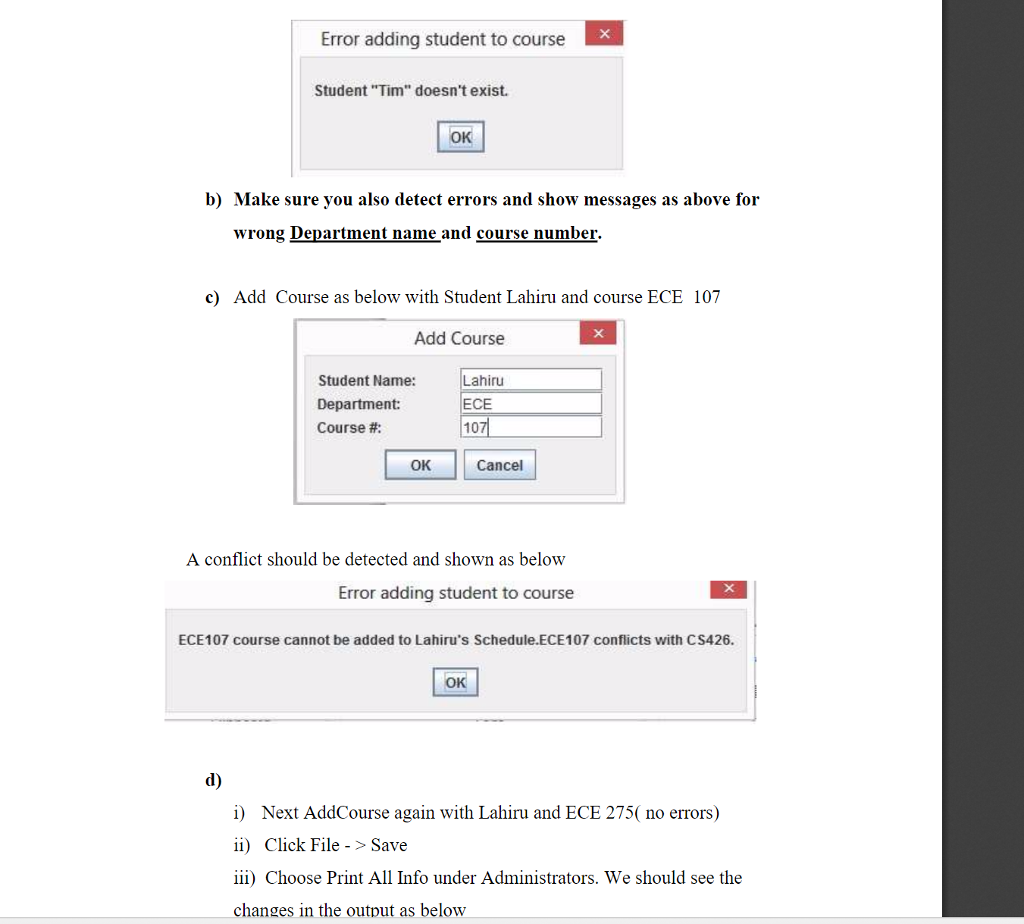 Error adding student to course ×

Student "Tim" doesn't exist.

OK

b) Make sure you also detect errors and show messages as above for wrong Department name and course number.

c) Add Course as below with Student Lahiru and course ECE 107

Add Course ×

Student Name: Lahiru
Department: ECE
Course #: 107

OK Cancel

A conflict should be detected and shown as below

Error adding student to course ×

ECE107 course cannot be added to Lahiru's Schedule.ECE107 conflicts with CS426.

OK

d)

i) Next AddCourse again with Lahiru and ECE 275( no errors)

ii) Click File - > Save

iii) Choose Print All Info under Administrators. We should see the changes in the output as below