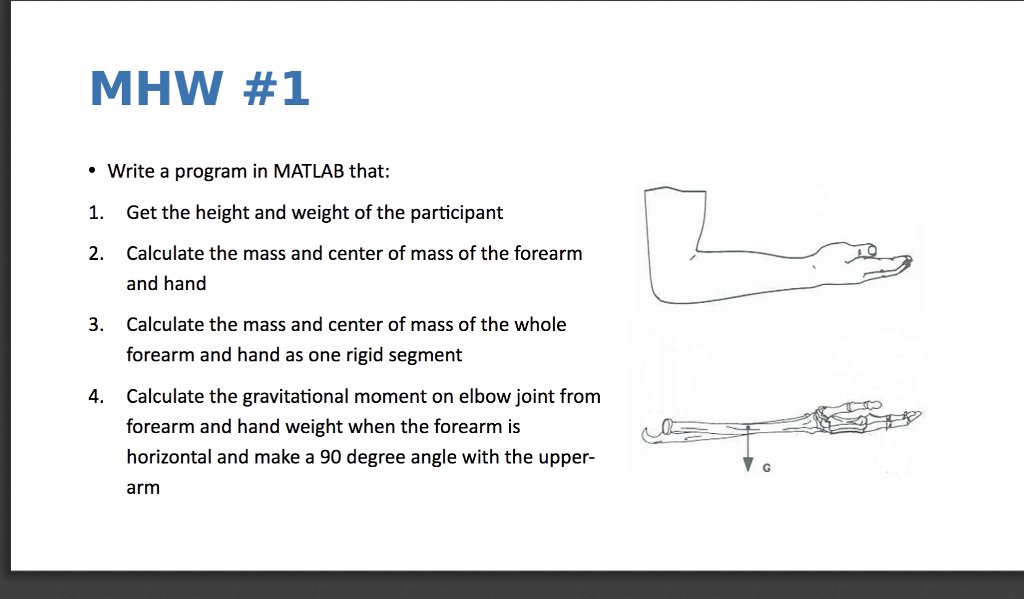 MHW #1

• Write a program in MATLAB that:

1. Get the height and weight of the participant

2. Calculate the mass and center of mass of the forearm and hand

3. Calculate the mass and center of mass of the whole forearm and hand as one rigid segment

4. Calculate the gravitational moment on elbow joint from forearm and hand weight when the forearm is horizontal and make a 90 degree angle with the upper-arm

G