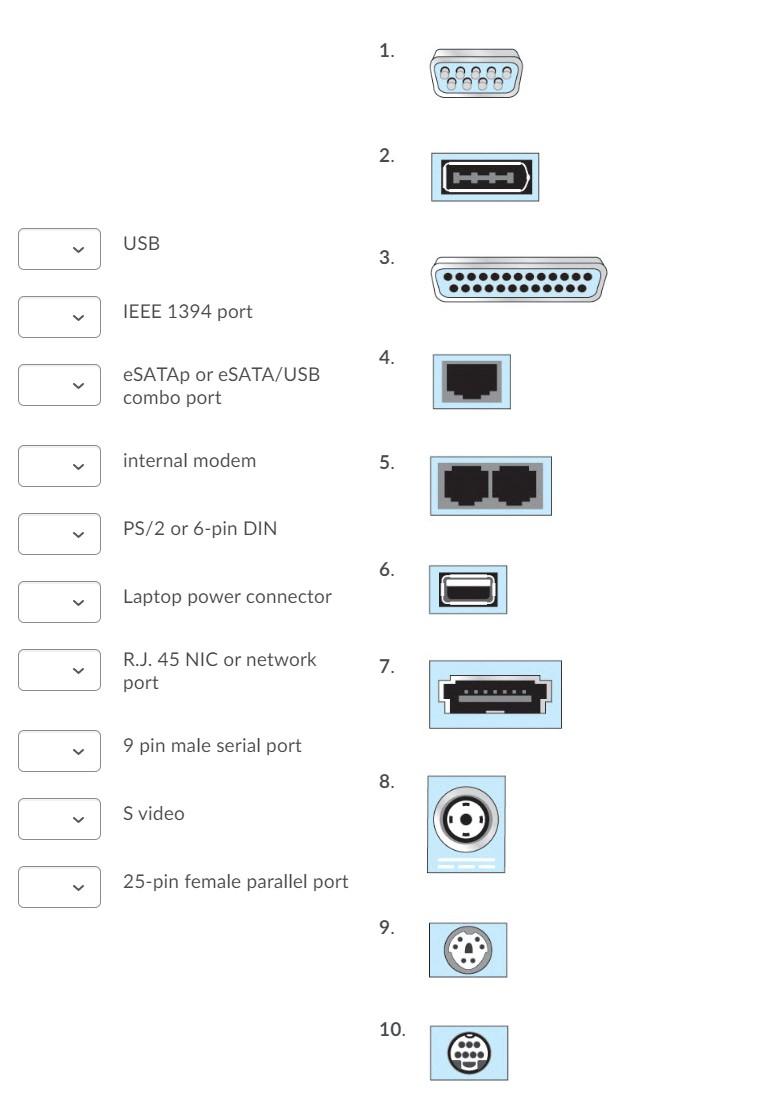 USB

IEEE 1394 port

eSATAp or eSATA/USB combo port

internal modem

PS/2 or 6-pin DIN

Laptop power connector

R.J. 45 NIC or network port

9 pin male serial port

S video

25-pin female parallel port

1.

2.

3.

4.

5.

6.

7.

8.

9.

10.