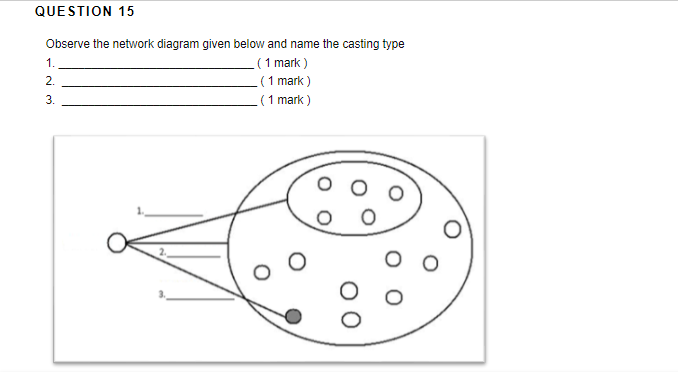 QUESTION 15

Observe the network diagram given below and name the casting type

1. ______________________________ ( 1 mark )
2. ______________________________ ( 1 mark )
3. ______________________________ ( 1 mark )

1.________

2.________

3.________