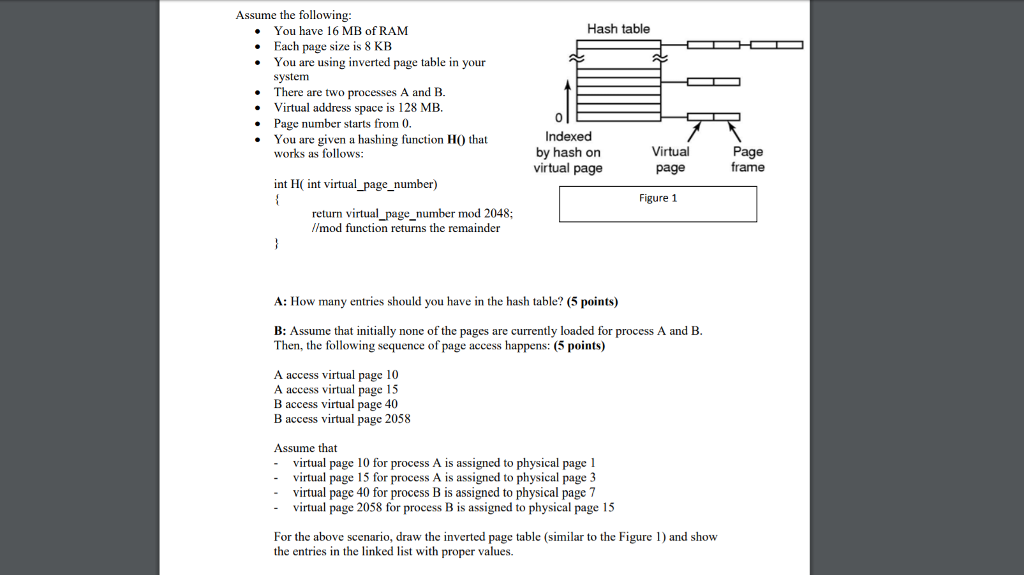 Assume the following:

- You have 16 MB of RAM
- Each page size is 8 KB
- You are using inverted page table in your system
- There are two processes A and B.
- Virtual address space is 128 MB.
- Page number starts from 0.
- You are given a hashing function H() that works as follows:

int H( int virtual_page_number)
{
return virtual_page_number mod 2048;
//mod function returns the remainder
}

Hash table

0

Indexed by hash on virtual page

Virtual page

Page frame

Figure 1

A: How many entries should you have in the hash table? (5 points)

B: Assume that initially none of the pages are currently loaded for process A and B. Then, the following sequence of page access happens: (5 points)

A access virtual page 10
A access virtual page 15
B access virtual page 40
B access virtual page 2058

Assume that
- virtual page 10 for process A is assigned to physical page 1
- virtual page 15 for process A is assigned to physical page 3
- virtual page 40 for process B is assigned to physical page 7
- virtual page 2058 for process B is assigned to physical page 15

For the above scenario, draw the inverted page table (similar to the Figure 1) and show the entries in the linked list with proper values.