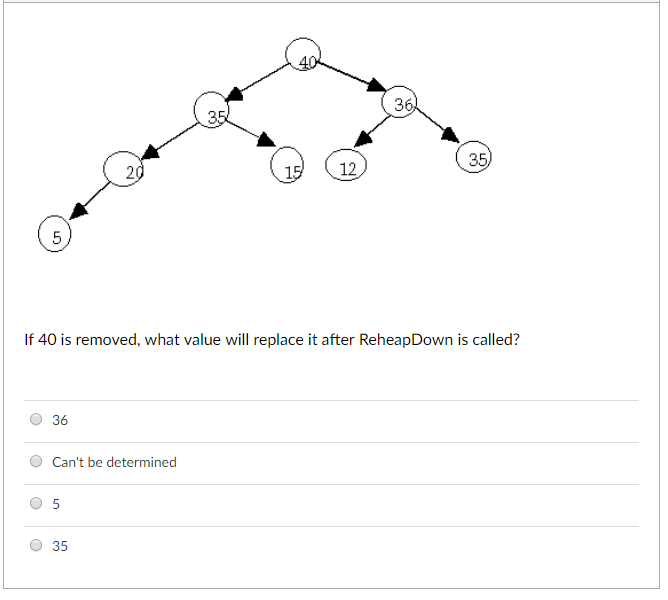 40
35
36
20
15
12
35
5

If 40 is removed, what value will replace it after ReheapDown is called?

36

Can't be determined

5

35