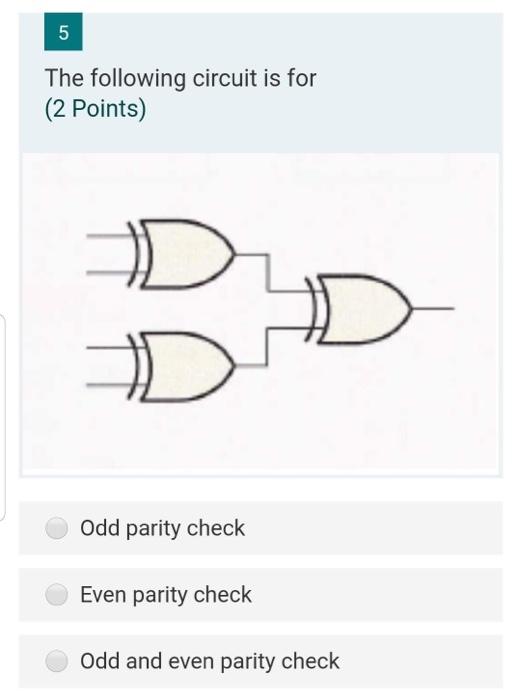 5

The following circuit is for
(2 Points)

Odd parity check

Even parity check

Odd and even parity check