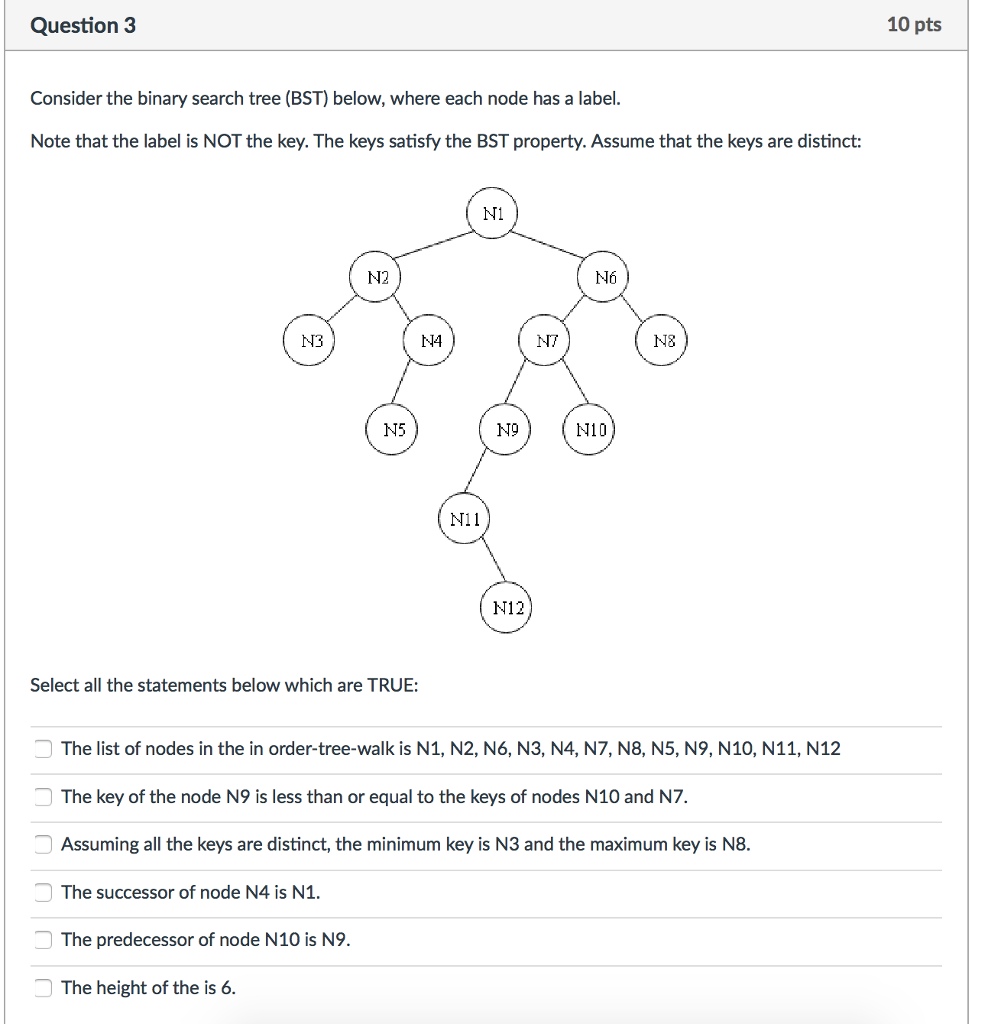 Question 3

10 pts

Consider the binary search tree (BST) below, where each node has a label.

Note that the label is NOT the key. The keys satisfy the BST property. Assume that the keys are distinct:

N1

N2

N6

N3

N4

N7

N8

N5

N9

N10

N11

N12

Select all the statements below which are TRUE:

The list of nodes in the in order-tree-walk is N1, N2, N6, N3, N4, N7, N8, N5, N9, N10, N11, N12

The key of the node N9 is less than or equal to the keys of nodes N10 and N7.

Assuming all the keys are distinct, the minimum key is N3 and the maximum key is N8.

The successor of node N4 is N1.

The predecessor of node N10 is N9.

The height of the is 6.