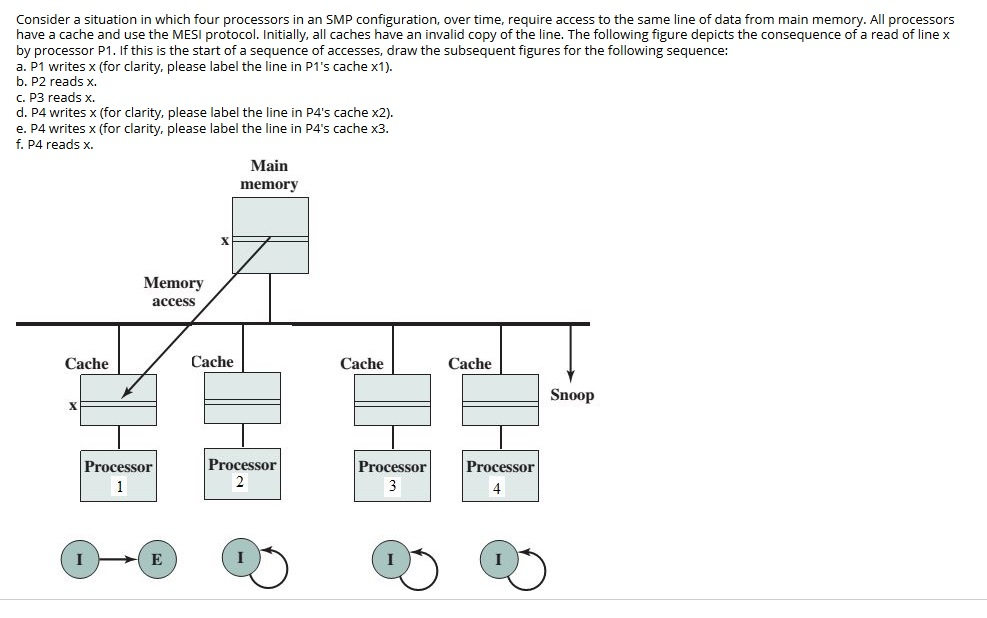 Consider a situation in which four processors in an SMP configuration, over time, require access to the same line of data from main memory. All processors have a cache and use the MESI protocol. Initially, all caches have an invalid copy of the line. The following figure depicts the consequence of a read of line x by processor P1. If this is the start of a sequence of accesses, draw the subsequent figures for the following sequence:
a. P1 writes x (for clarity, please label the line in P1's cache x1).
b. P2 reads x.
c. P3 reads x.
d. P4 writes x (for clarity, please label the line in P4's cache x2).
e. P4 writes x (for clarity, please label the line in P4's cache x3.
f. P4 reads x.

Main memory

x

Memory access

Cache

x

Cache

Cache

Cache

Snoop

Processor 1

Processor 2

Processor 3

Processor 4

I

E

I

I

I