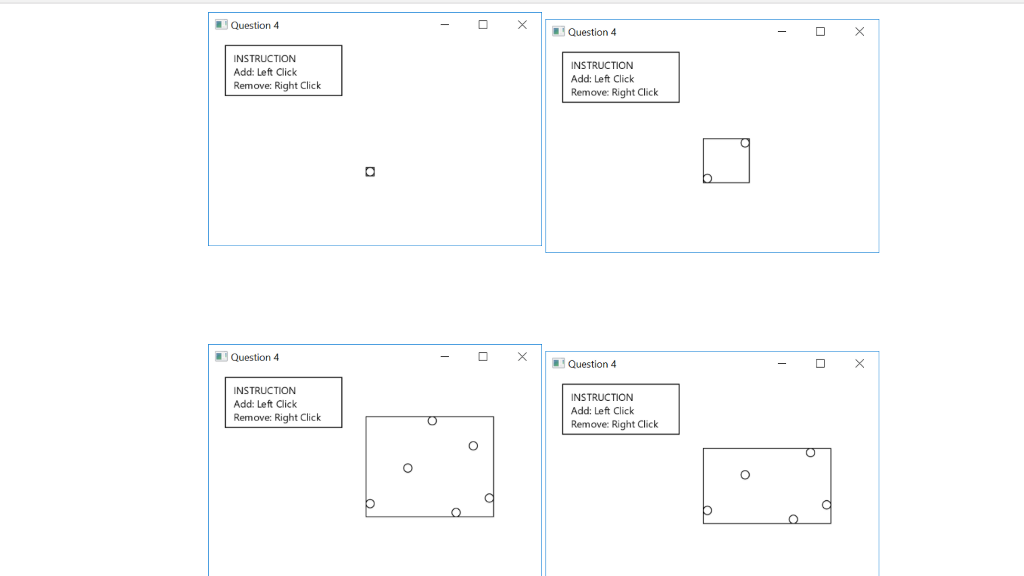 Question 4

INSTRUCTION
Add: Left Click
Remove: Right Click

Question 4

INSTRUCTION
Add: Left Click
Remove: Right Click

Question 4

INSTRUCTION
Add: Left Click
Remove: Right Click

Question 4

INSTRUCTION
Add: Left Click
Remove: Right Click