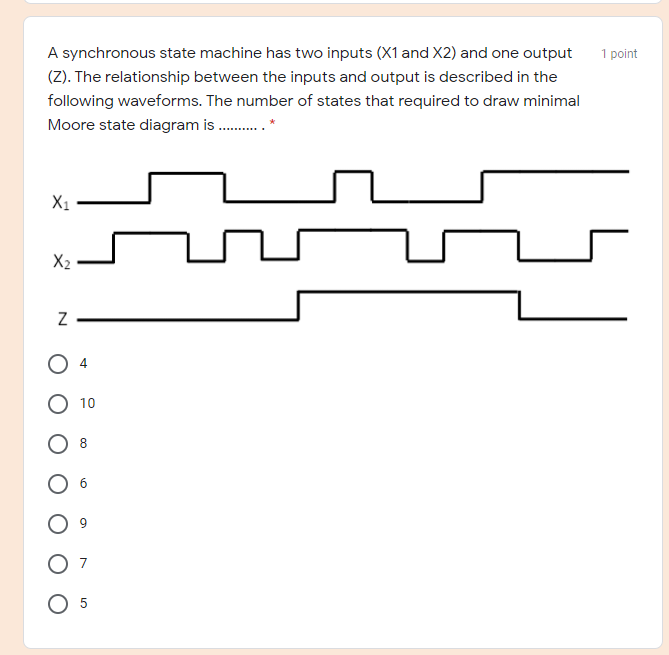 A synchronous state machine has two inputs (X1 and X2) and one output (Z). The relationship between the inputs and output is described in the following waveforms. The number of states that required to draw minimal Moore state diagram is .......... . *

1 point

$X_1$

$X_2$

Z

4

10

8

6

9

7

5