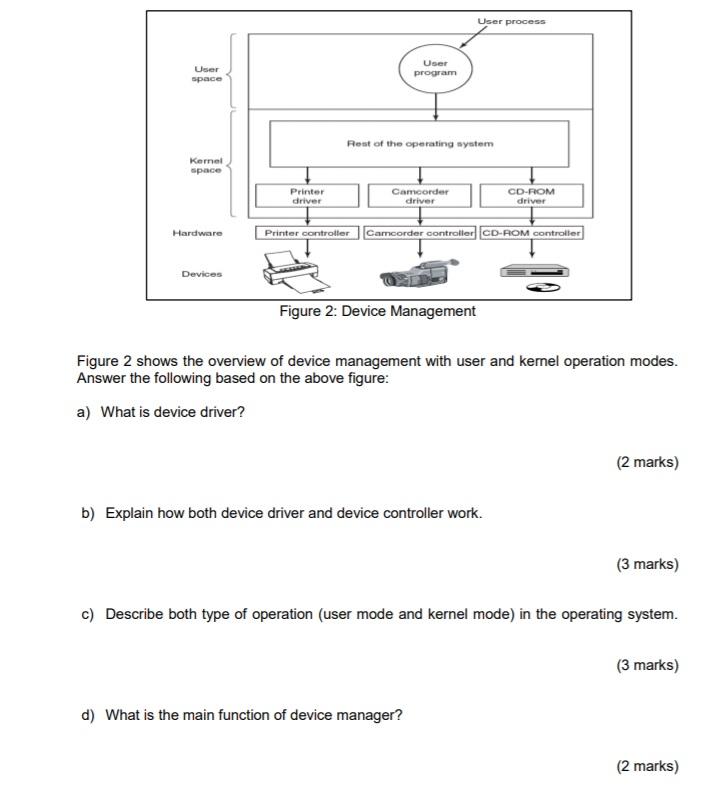 User process

User space

User program

Kernel space

Rest of the operating system

Printer driver

Camcorder driver

CD-ROM driver

Hardware

Printer controller

Camcorder controller

CD-ROM controller

Devices

Figure 2: Device Management

Figure 2 shows the overview of device management with user and kernel operation modes. Answer the following based on the above figure:

a) What is device driver?

(2 marks)

b) Explain how both device driver and device controller work.

(3 marks)

c) Describe both type of operation (user mode and kernel mode) in the operating system.

(3 marks)

d) What is the main function of device manager?

(2 marks)