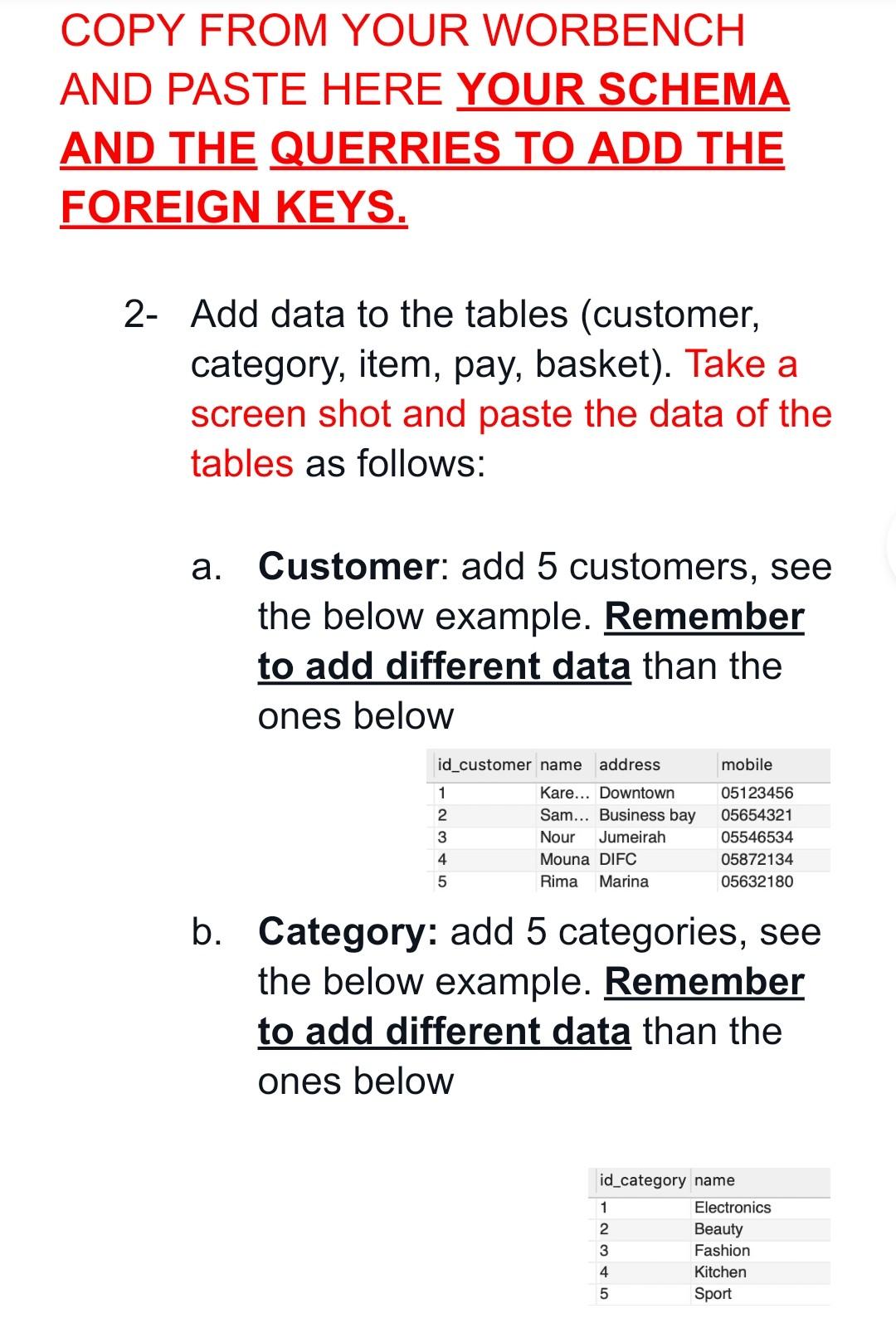 COPY FROM YOUR WORBENCH AND PASTE HERE YOUR SCHEMA AND THE QUERRIES TO ADD THE FOREIGN KEYS.

2- Add data to the tables (customer, category, item, pay, basket). Take a screen shot and paste the data of the tables as follows:

a. Customer: add 5 customers, see the below example. Remember to add different data than the ones below

| id_customer | name | address | mobile |
|---|---|---|---|
| 1 | Kare... | Downtown | 05123456 |
| 2 | Sam... | Business bay | 05654321 |
| 3 | Nour | Jumeirah | 05546534 |
| 4 | Mouna | DIFC | 05872134 |
| 5 | Rima | Marina | 05632180 |

b. Category: add 5 categories, see the below example. Remember to add different data than the ones below

| id_category | name |
|---|---|
| 1 | Electronics |
| 2 | Beauty |
| 3 | Fashion |
| 4 | Kitchen |
| 5 | Sport |