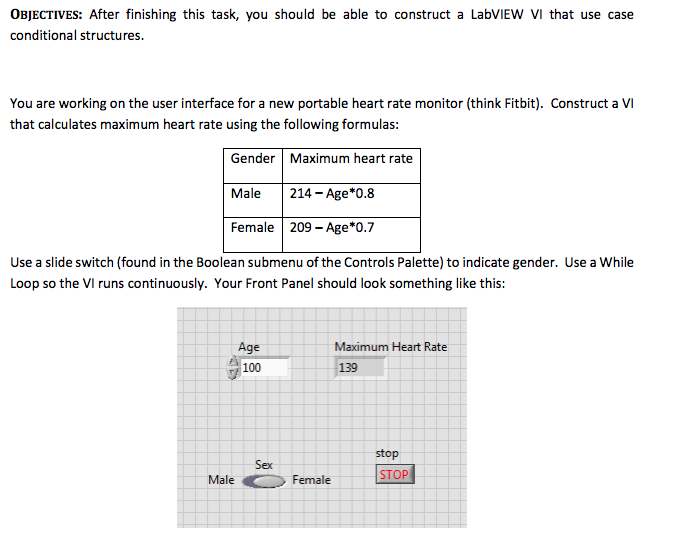 OBJECTIVES: After finishing this task, you should be able to construct a LabVIEW VI that use case conditional structures.

You are working on the user interface for a new portable heart rate monitor (think Fitbit). Construct a VI that calculates maximum heart rate using the following formulas:

| Gender | Maximum heart rate |
|---|---|
| Male | 214 – Age*0.8 |
| Female | 209 – Age*0.7 |

Use a slide switch (found in the Boolean submenu of the Controls Palette) to indicate gender. Use a While Loop so the VI runs continuously. Your Front Panel should look something like this:

Age
100

Maximum Heart Rate
139

Sex
Male Female

stop
STOP