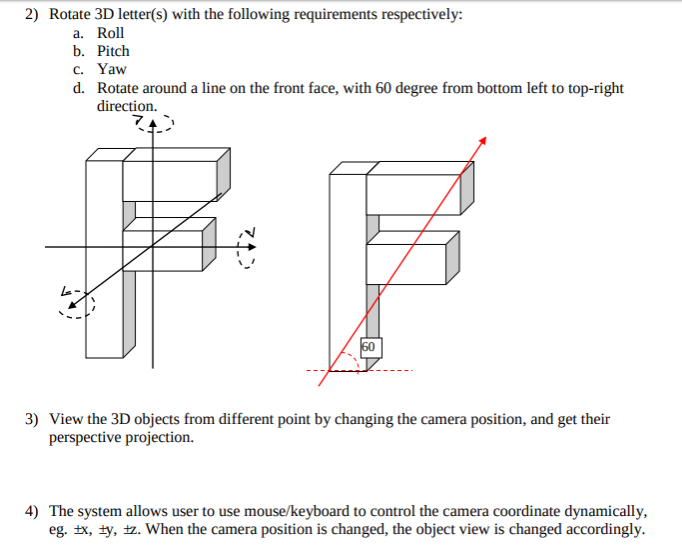 2) Rotate 3D letter(s) with the following requirements respectively:

a. Roll

b. Pitch

c. Yaw

d. Rotate around a line on the front face, with 60 degree from bottom left to top-right direction.

60

3) View the 3D objects from different point by changing the camera position, and get their perspective projection.

4) The system allows user to use mouse/keyboard to control the camera coordinate dynamically, eg. ±x, ±y, ±z. When the camera position is changed, the object view is changed accordingly.