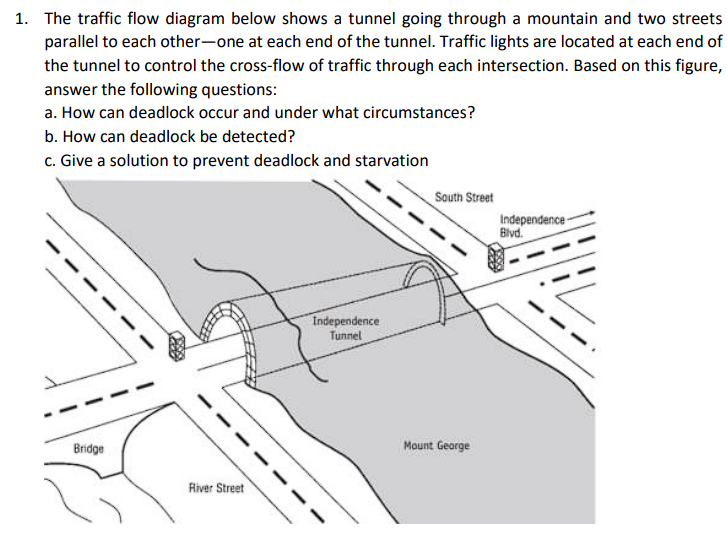 1. The traffic flow diagram below shows a tunnel going through a mountain and two streets parallel to each other—one at each end of the tunnel. Traffic lights are located at each end of the tunnel to control the cross-flow of traffic through each intersection. Based on this figure, answer the following questions:

a. How can deadlock occur and under what circumstances?

b. How can deadlock be detected?

c. Give a solution to prevent deadlock and starvation

South Street

Independence Blvd.

Independence Tunnel

Mount George

Bridge

River Street