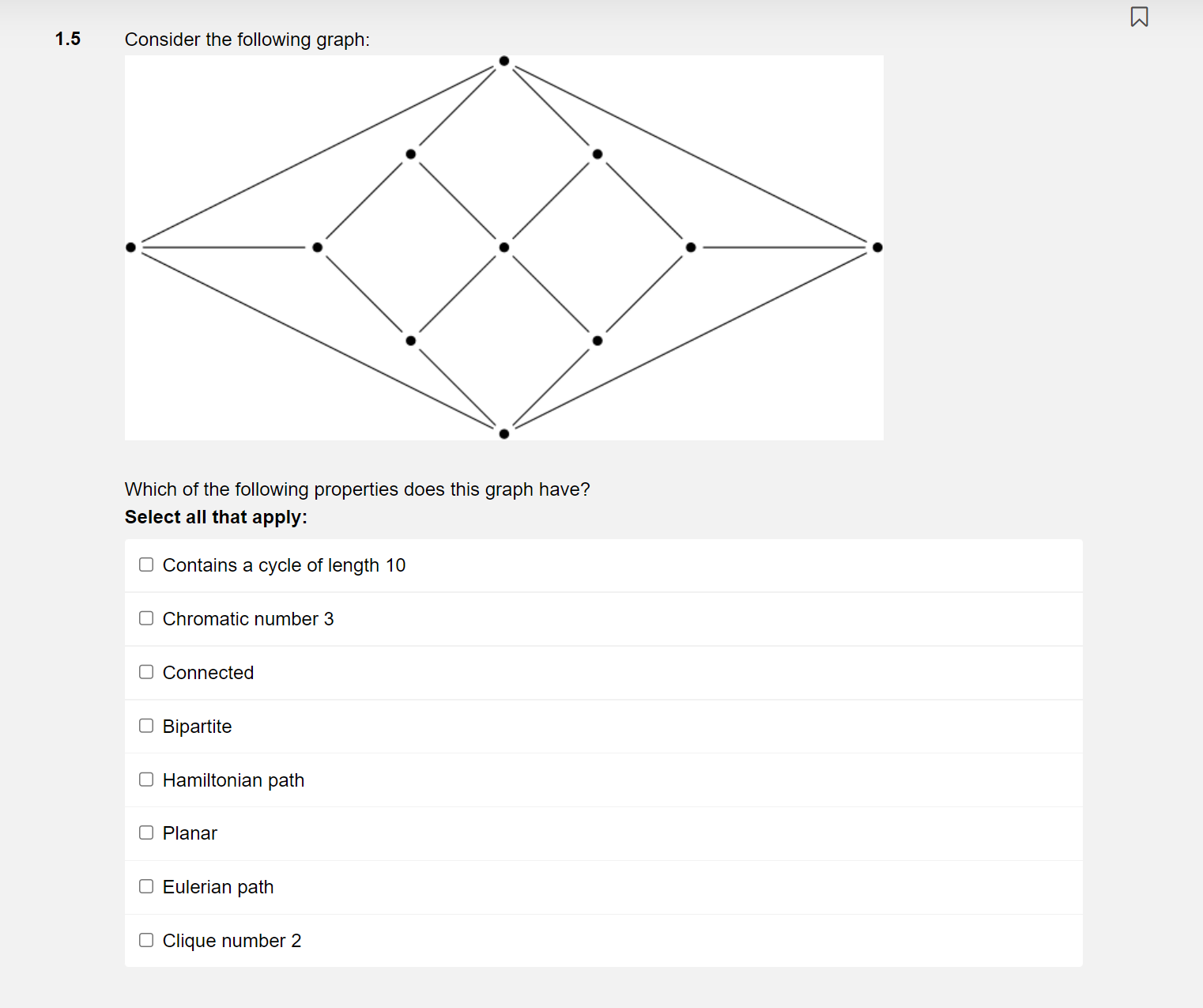 1.5 Consider the following graph:

Which of the following properties does this graph have?
**Select all that apply:**

☐ Contains a cycle of length 10

☐ Chromatic number 3

☐ Connected

☐ Bipartite

☐ Hamiltonian path

☐ Planar

☐ Eulerian path

☐ Clique number 2