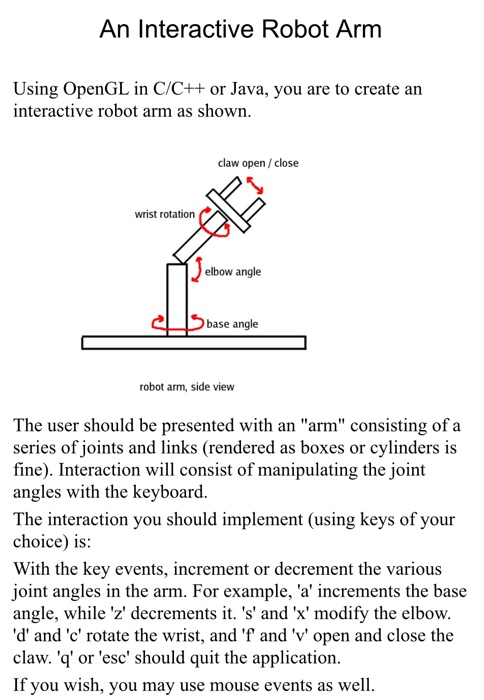 An Interactive Robot Arm

Using OpenGL in C/C++ or Java, you are to create an interactive robot arm as shown.

claw open / close

wrist rotation

elbow angle

base angle

robot arm, side view

The user should be presented with an "arm" consisting of a series of joints and links (rendered as boxes or cylinders is fine). Interaction will consist of manipulating the joint angles with the keyboard.

The interaction you should implement (using keys of your choice) is:

With the key events, increment or decrement the various joint angles in the arm. For example, 'a' increments the base angle, while 'z' decrements it. 's' and 'x' modify the elbow. 'd' and 'c' rotate the wrist, and 'f' and 'v' open and close the claw. 'q' or 'esc' should quit the application.

If you wish, you may use mouse events as well.